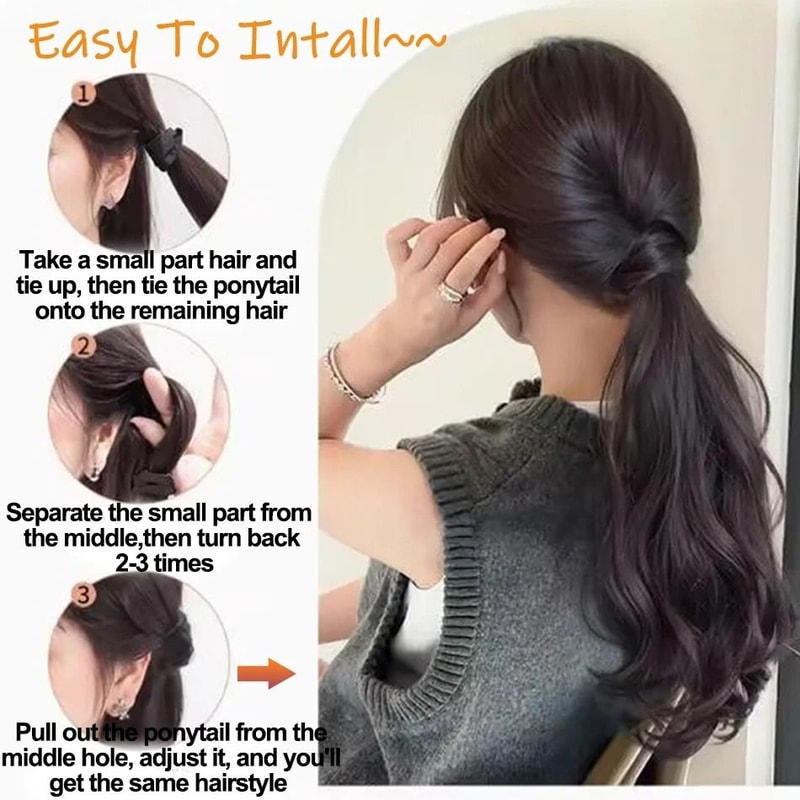 Easy To Intall~~

1

Take a small part hair and tie up, then tie the ponytail onto the remaining hair

2

Separate the small part from the middle,then turn back 2-3 times

3

Pull out the ponytail from the middle hole, adjust it, and you'll get the same hairstyle