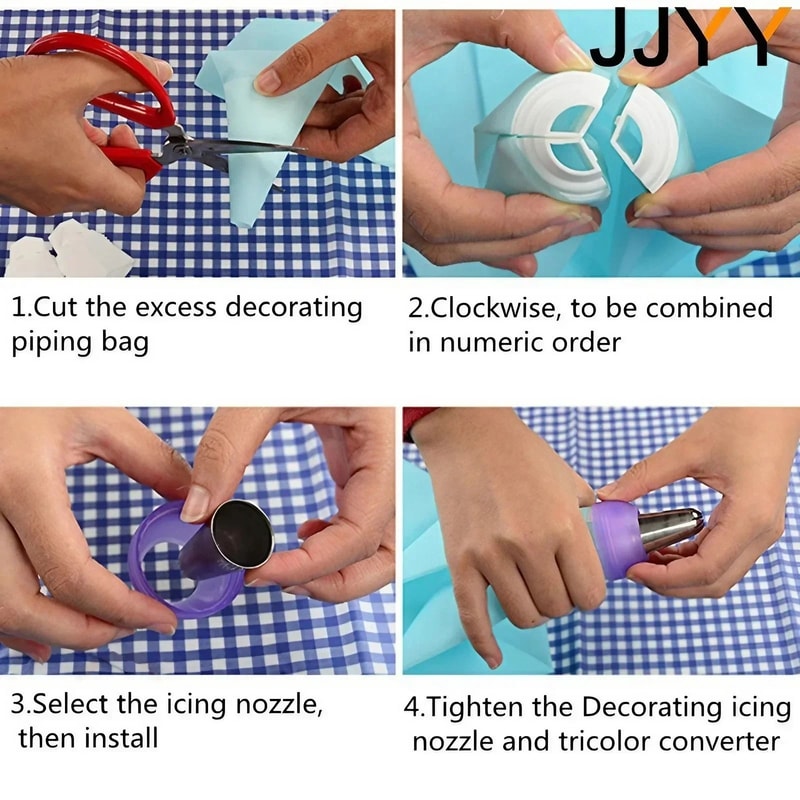 JJYY

1.Cut the excess decorating piping bag

2.Clockwise, to be combined in numeric order

3.Select the icing nozzle, then install

4.Tighten the Decorating icing nozzle and tricolor converter