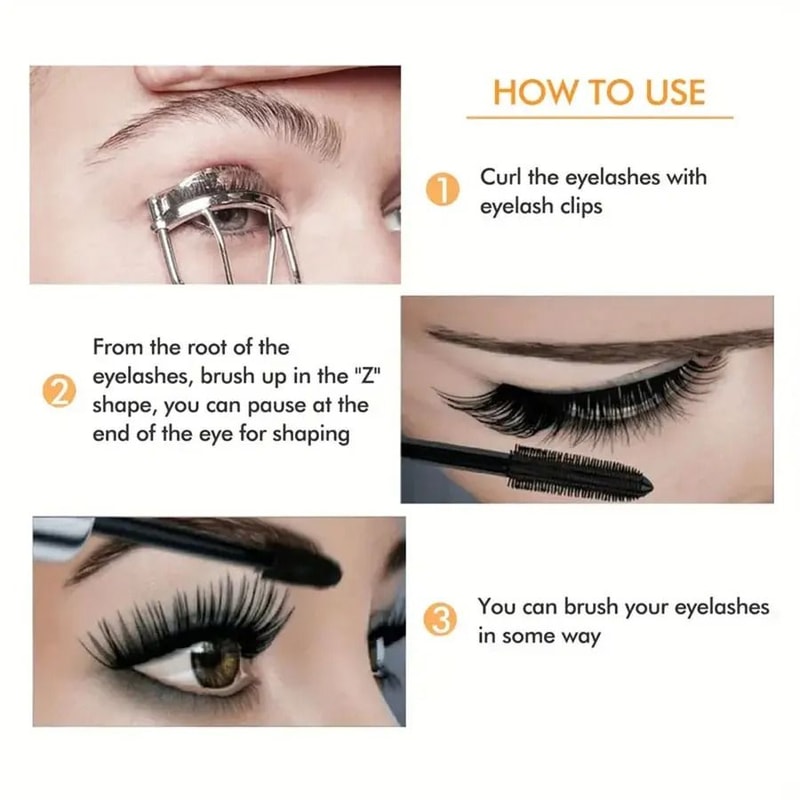 HOW TO USE

1 Curl the eyelashes with eyelash clips

2 From the root of the eyelashes, brush up in the "Z" shape, you can pause at the end of the eye for shaping

3 You can brush your eyelashes in some way