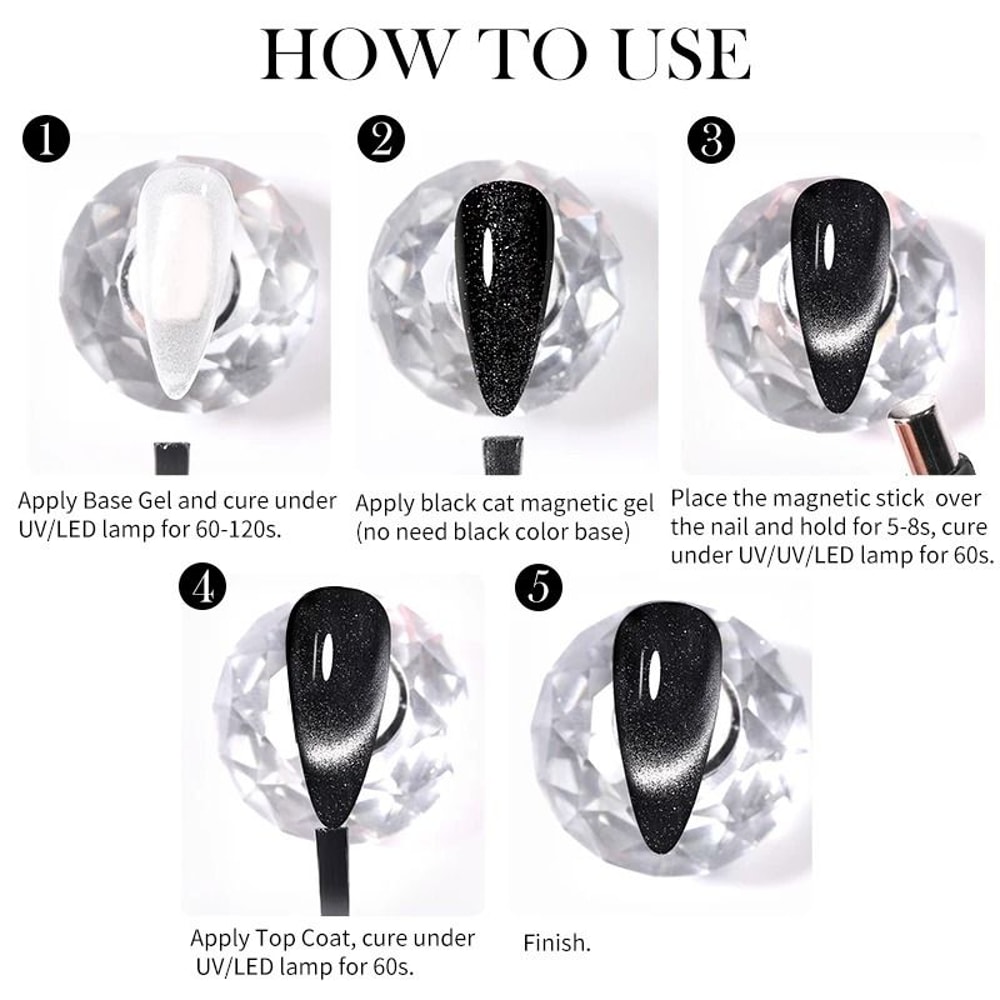 HOW TO USE

1

Apply Base Gel and cure under UV/LED lamp for 60-120s.

2

Apply black cat magnetic gel (no need black color base)

3

Place the magnetic stick over the nail and hold for 5-8s, cure under UV/UV/LED lamp for 60s.

4

Apply Top Coat, cure under UV/LED lamp for 60s.

5

Finish.