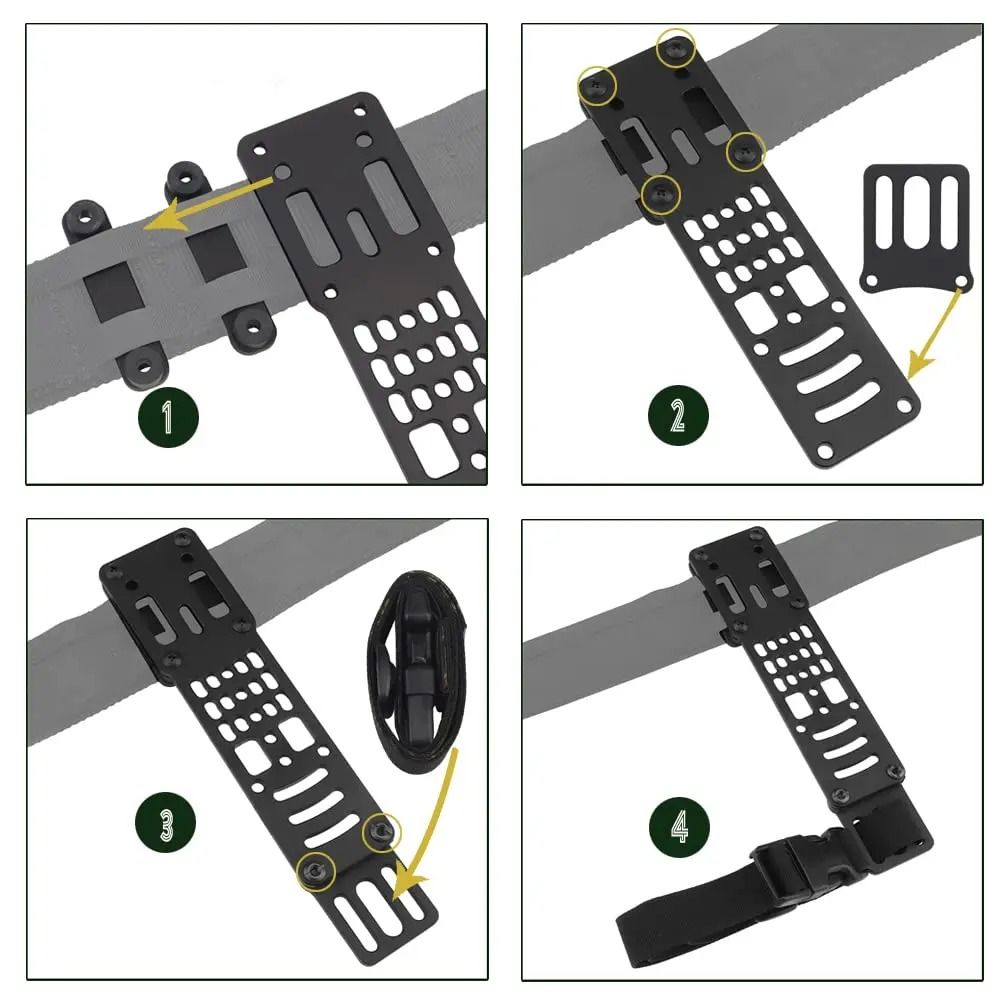 1

2

3

4