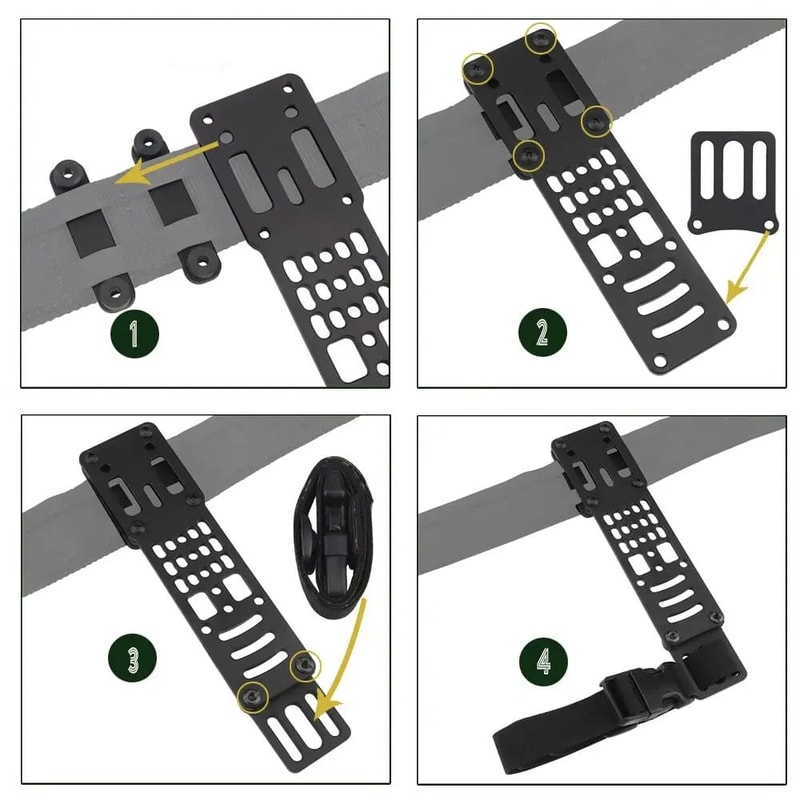 1

2

3

4