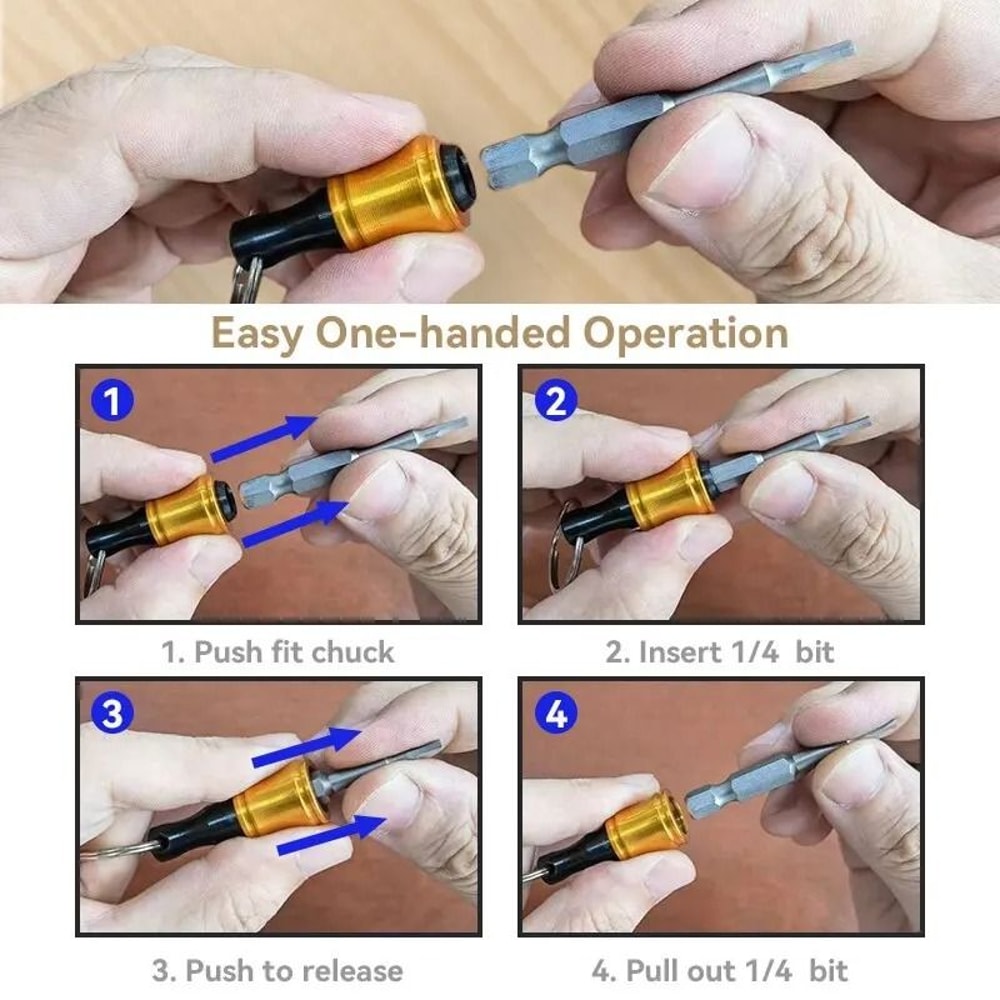 Easy One-handed Operation

1

1. Push fit chuck

2

2. Insert 1/4 bit

3

3. Push to release

4

4. Pull out 1/4 bit