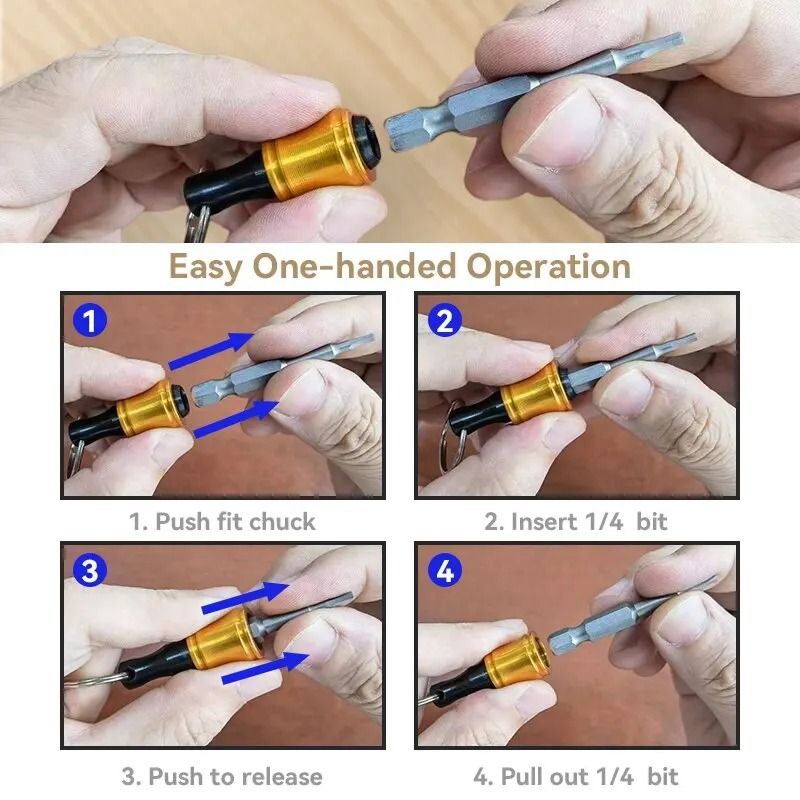 Easy One-handed Operation

1

1. Push fit chuck

2

2. Insert 1/4 bit

3

3. Push to release

4

4. Pull out 1/4 bit