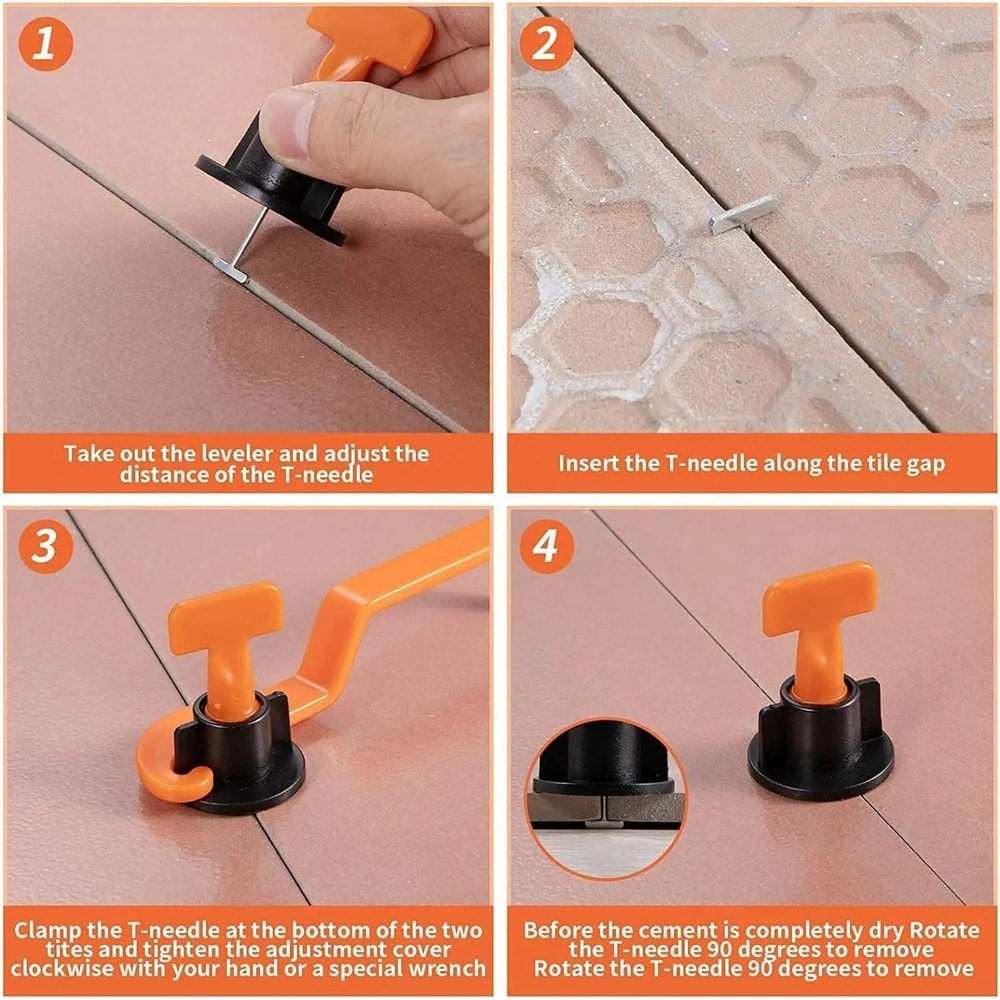 1

Take out the leveler and adjust the distance of the T-needle

2

Insert the T-needle along the tile gap

3

Clamp the T-needle at the bottom of the two tites and tighten the adjustment cover clockwise with your hand or a special wrench

4

Before the cement is completely dry Rotate the T-needle 90 degrees to remove Rotate the T-needle 90 degrees to remove