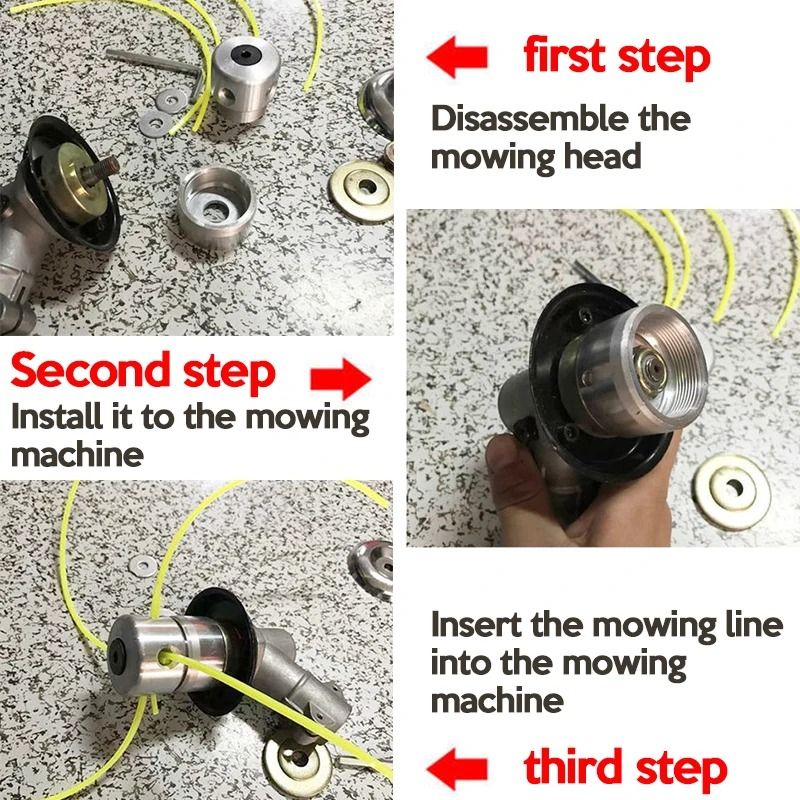 first step
Disassemble the mowing head

Second step
Install it to the mowing machine

Insert the mowing line into the mowing machine

third step