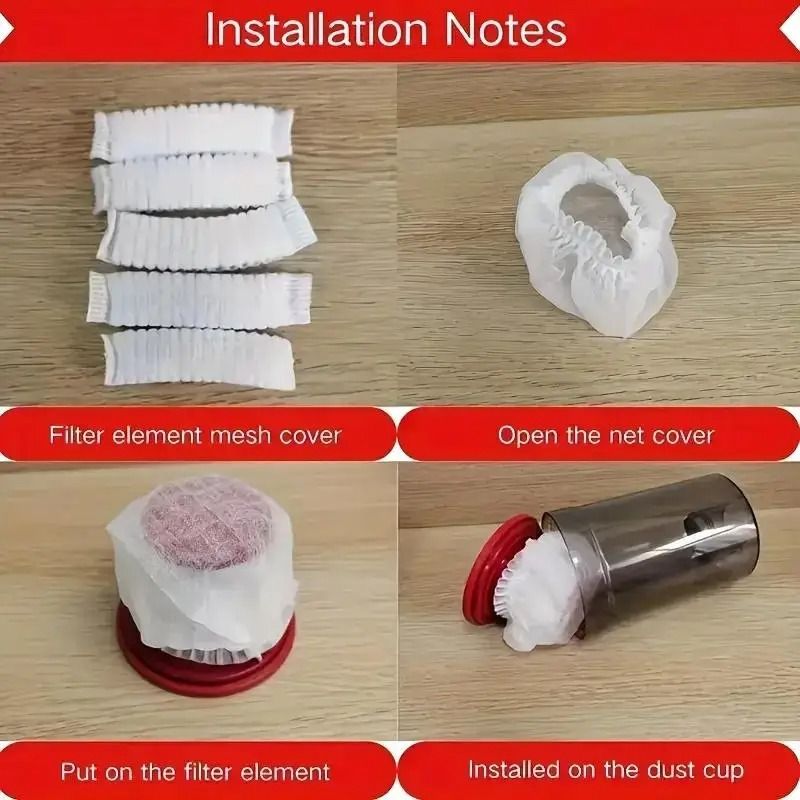 Installation Notes

Filter element mesh cover

Open the net cover

Put on the filter element

Installed on the dust cup