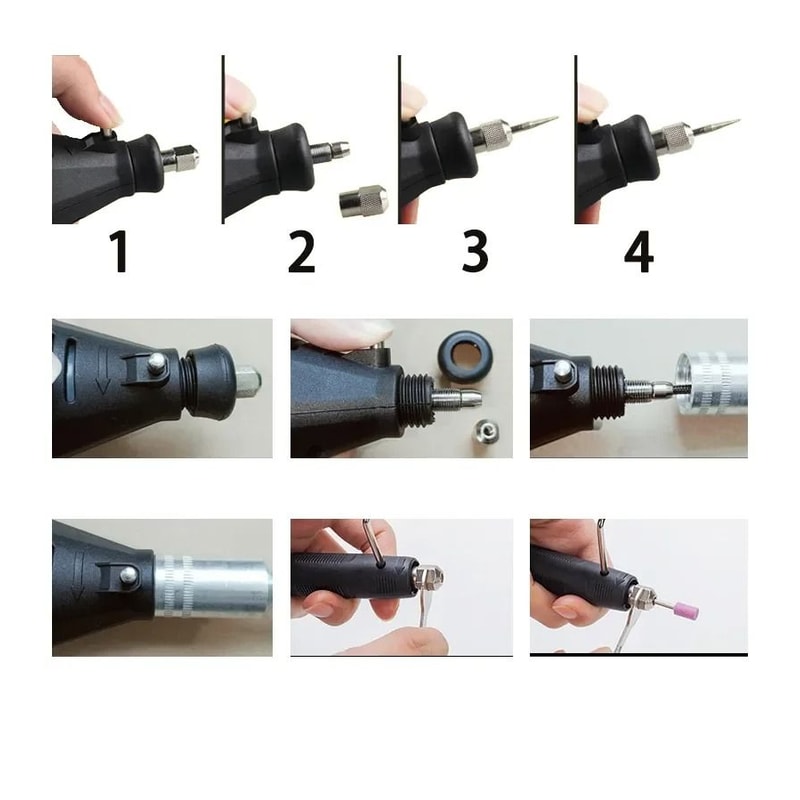 1 2 3 4