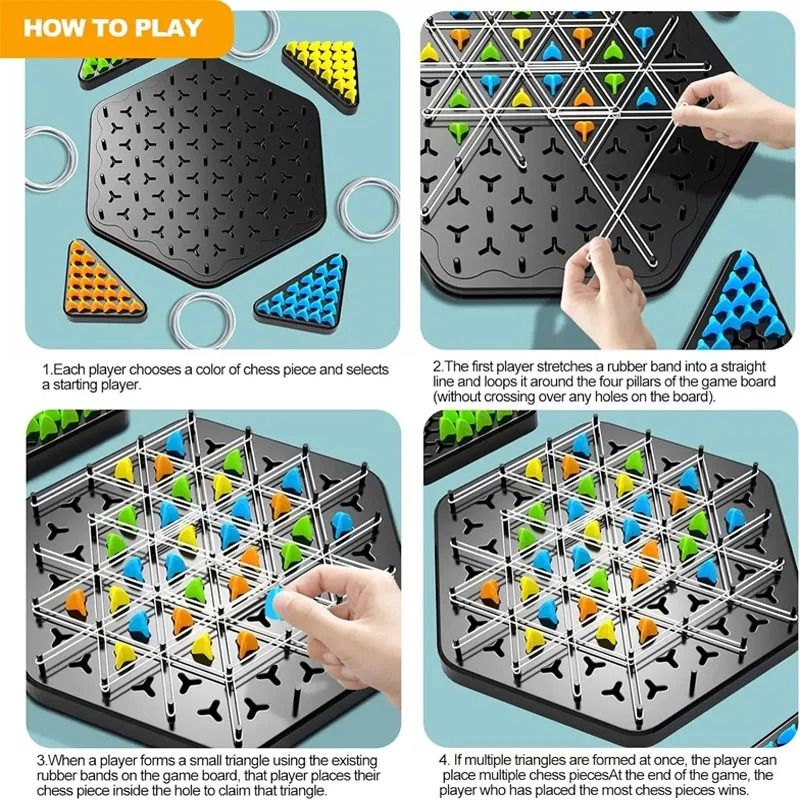 HOW TO PLAY

1.Each player chooses a color of chess piece and selects a starting player.

2.The first player stretches a rubber band into a straight line and loops it around the four pillars of the game board (without crossing over any holes on the board).

3.When a player forms a small triangle using the existing rubber bands on the game board, that player places their chess piece inside the hole to claim that triangle.

4. If multiple triangles are formed at once, the player can place multiple chess piecesAt the end of the game, the player who has placed the most chess pieces wins.