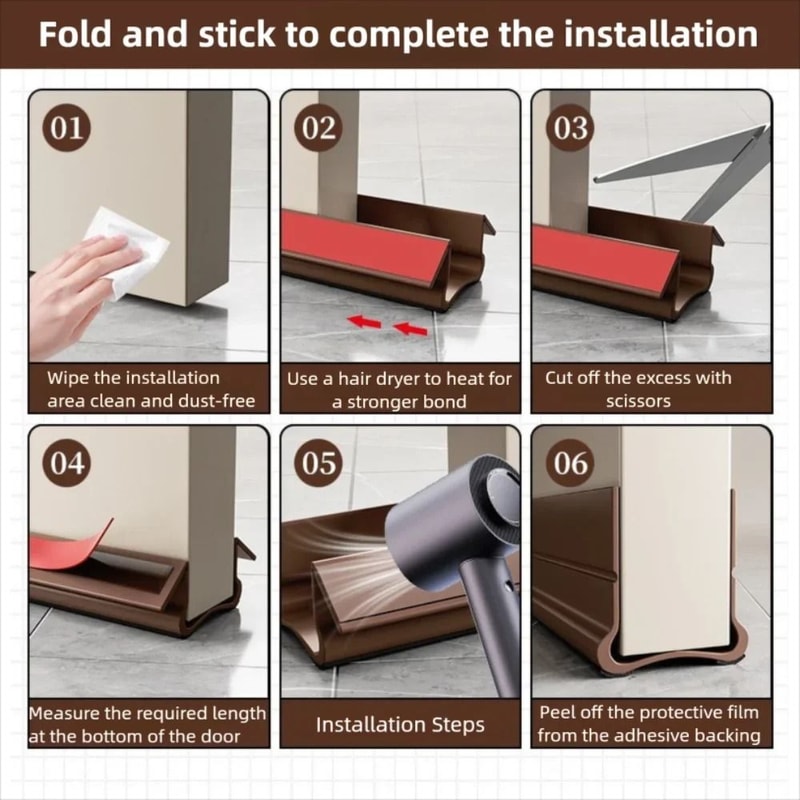 Fold and stick to complete the installation

01

Wipe the installation area clean and dust-free

02

Use a hair dryer to heat for a stronger bond

03

Cut off the excess with scissors

04

Measure the required length at the bottom of the door

05

Installation Steps

06

Peel off the protective film from the adhesive backing