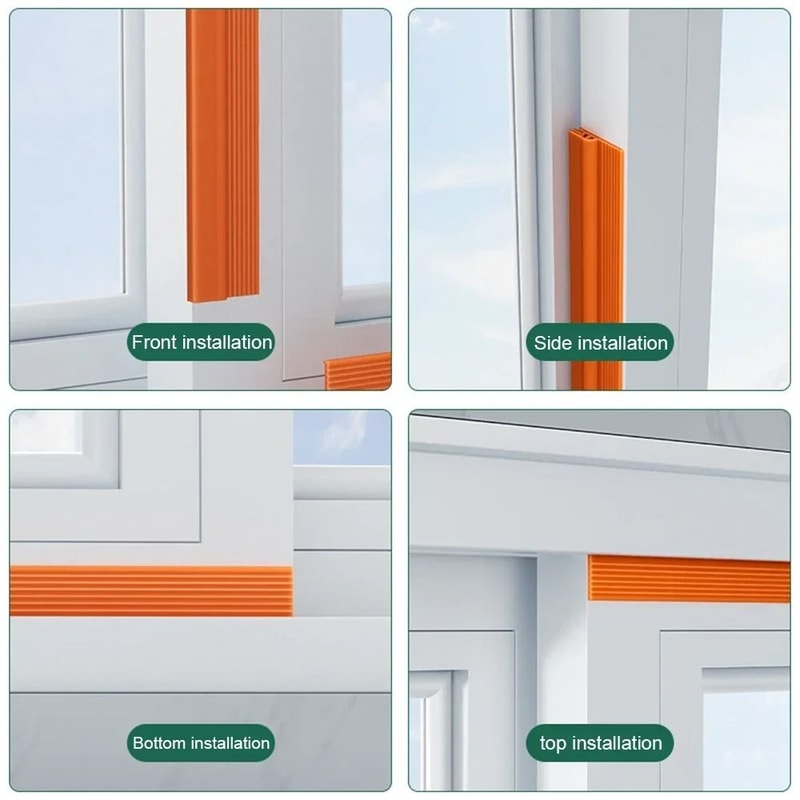 Front installation

Side installation

Bottom installation

top installation