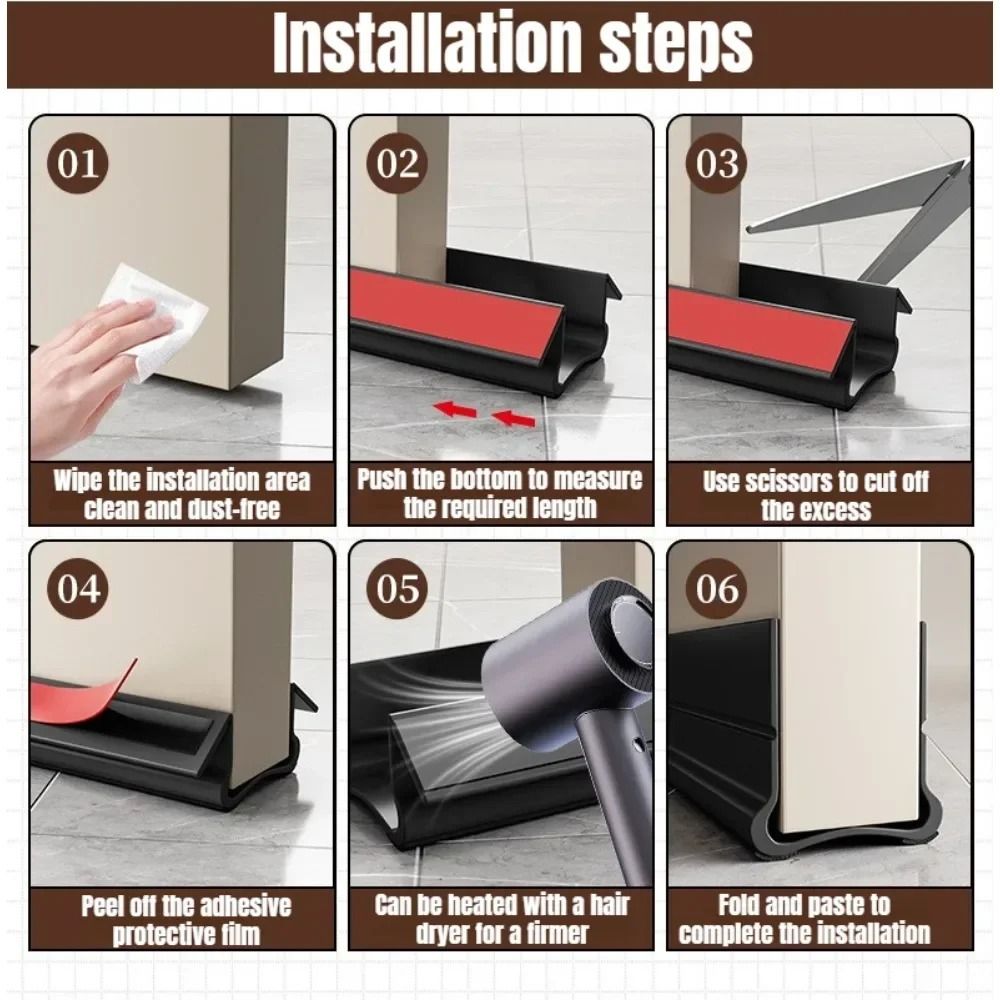 Installation steps

01

Wipe the installation area clean and dust-free

02

Push the bottom to measure the required length

03

Use scissors to cut off the excess

04

Peel off the adhesive protective film

05

Can be heated with a hair dryer for a firmer

06

Fold and paste to complete the installation