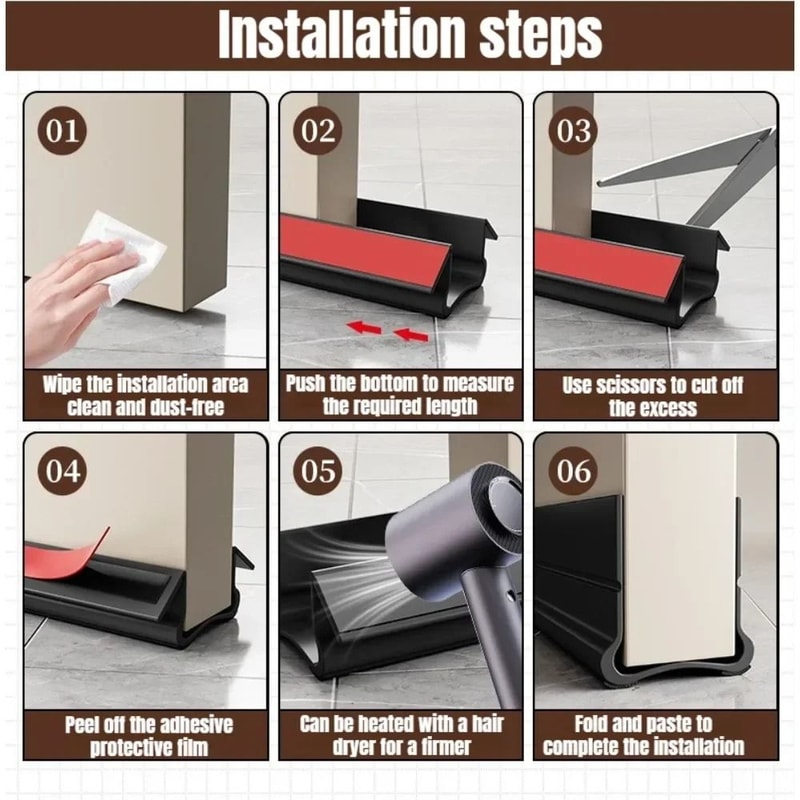 Installation steps

01
Wipe the installation area clean and dust-free

02
Push the bottom to measure the required length

03
Use scissors to cut off the excess

04
Peel off the adhesive protective film

05
Can be heated with a hair dryer for a firmer

06
Fold and paste to complete the installation