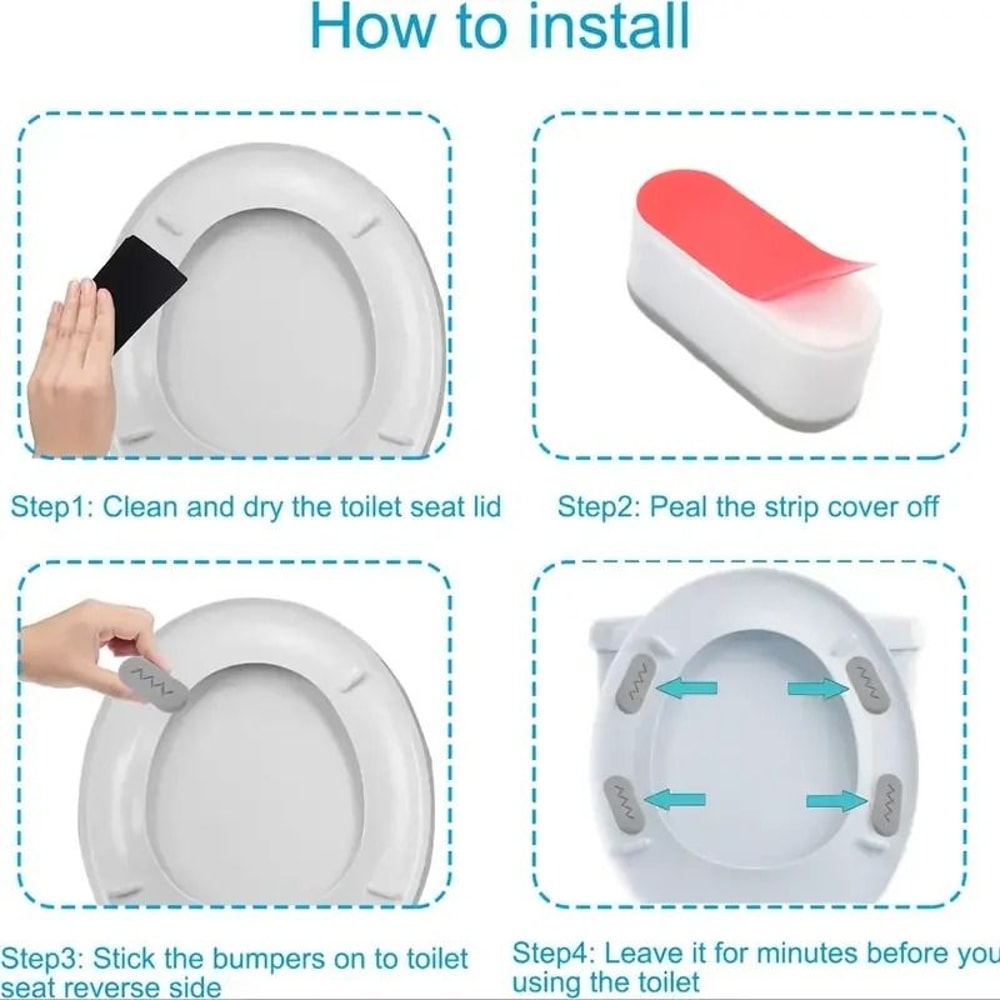 How to install

Step1: Clean and dry the toilet seat lid

Step2: Peal the strip cover off

Step3: Stick the bumpers on to toilet seat reverse side

Step4: Leave it for minutes before you using the toilet