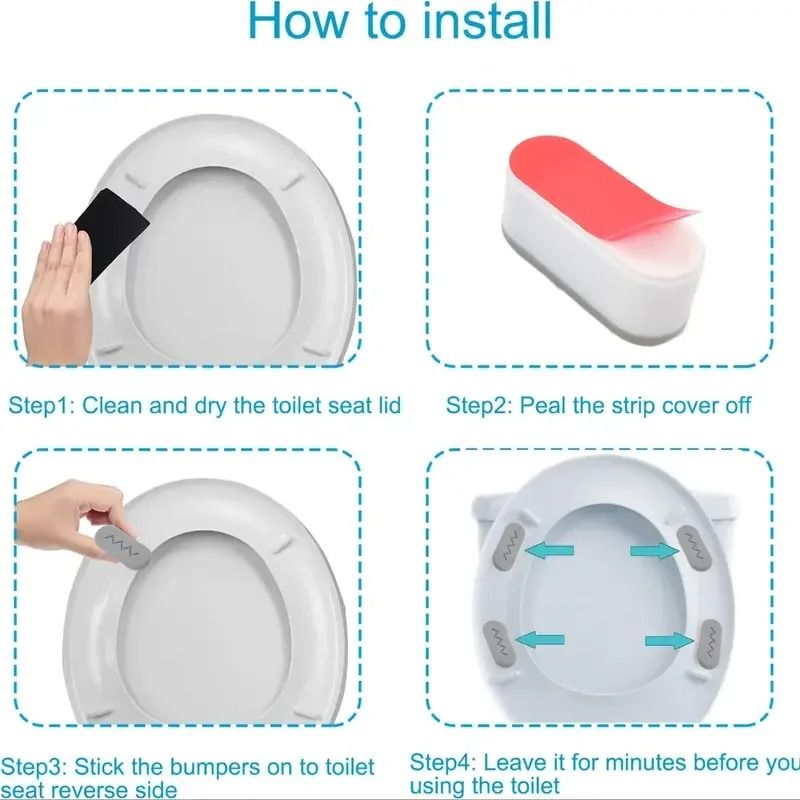 How to install

Step1: Clean and dry the toilet seat lid

Step2: Peal the strip cover off

Step3: Stick the bumpers on to toilet seat reverse side

Step4: Leave it for minutes before you using the toilet