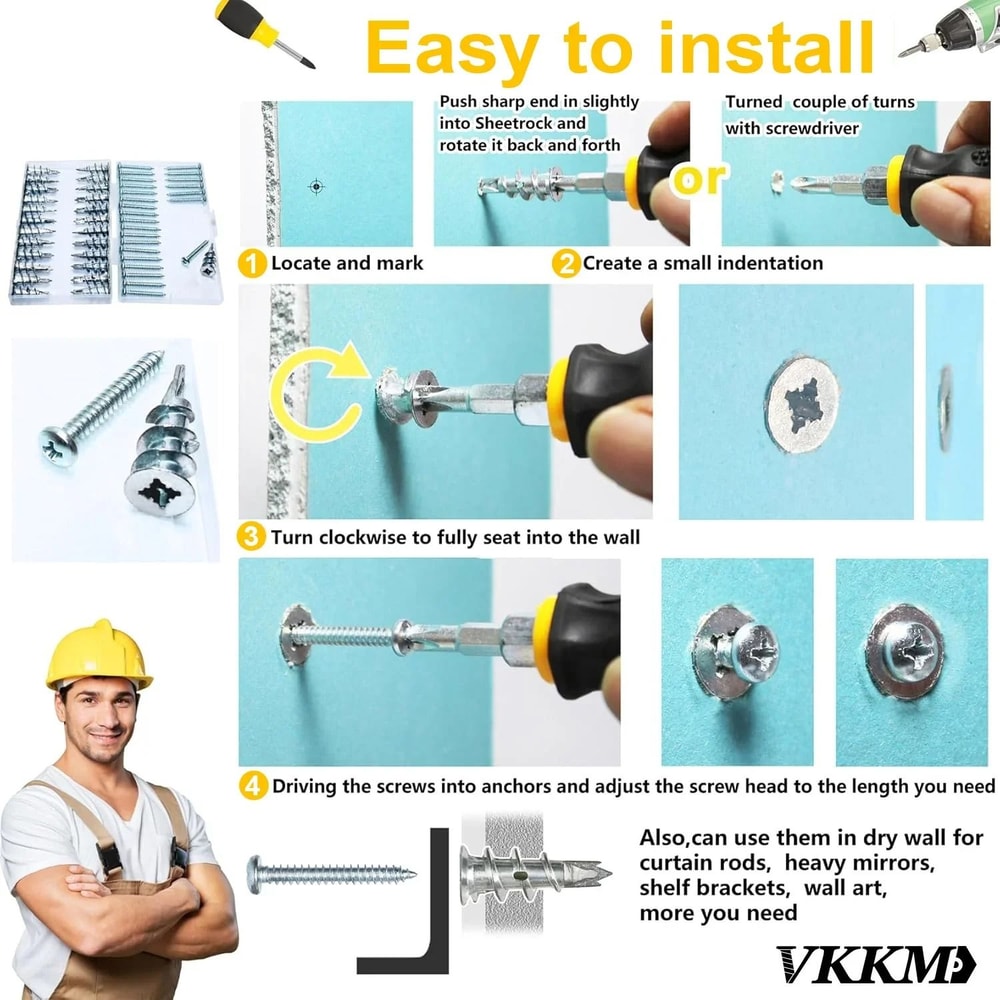 Easy to install

Push sharp end in slightly into Sheetrock and rotate it back and forth

or

Turned couple of turns with screwdriver

1 Locate and mark

2 Create a small indentation

3 Turn clockwise to fully seat into the wall

4 Driving the screws into anchors and adjust the screw head to the length you need

Also,can use them in dry wall for curtain rods, heavy mirrors, shelf brackets, wall art, more you need

VKKM