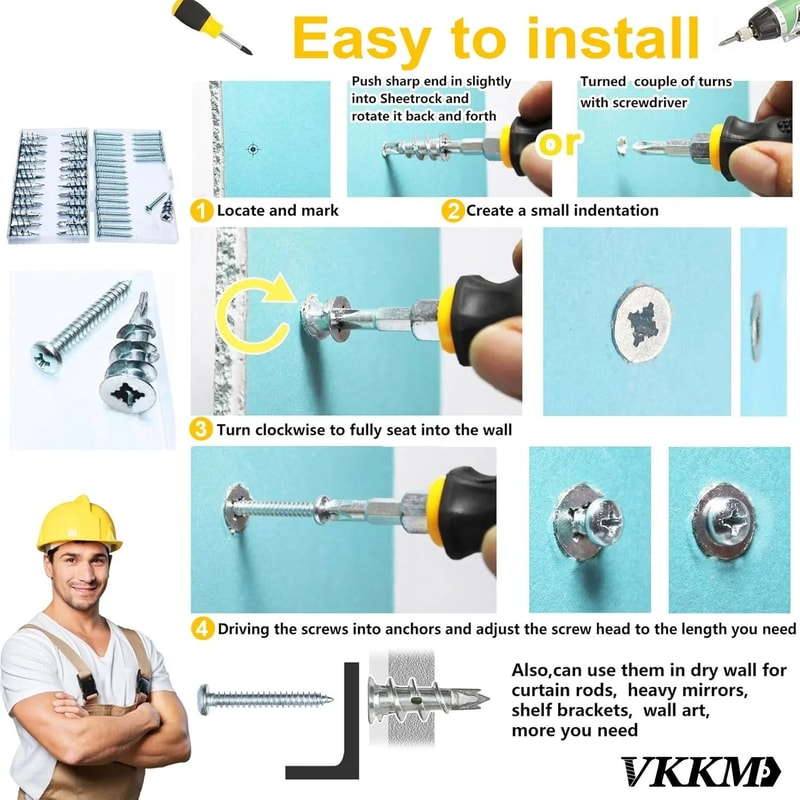 Easy to install

Push sharp end in slightly into Sheetrock and rotate it back and forth

or

Turned couple of turns with screwdriver

1 Locate and mark

2 Create a small indentation

3 Turn clockwise to fully seat into the wall

4 Driving the screws into anchors and adjust the screw head to the length you need

Also,can use them in dry wall for curtain rods, heavy mirrors, shelf brackets, wall art, more you need

VKKM