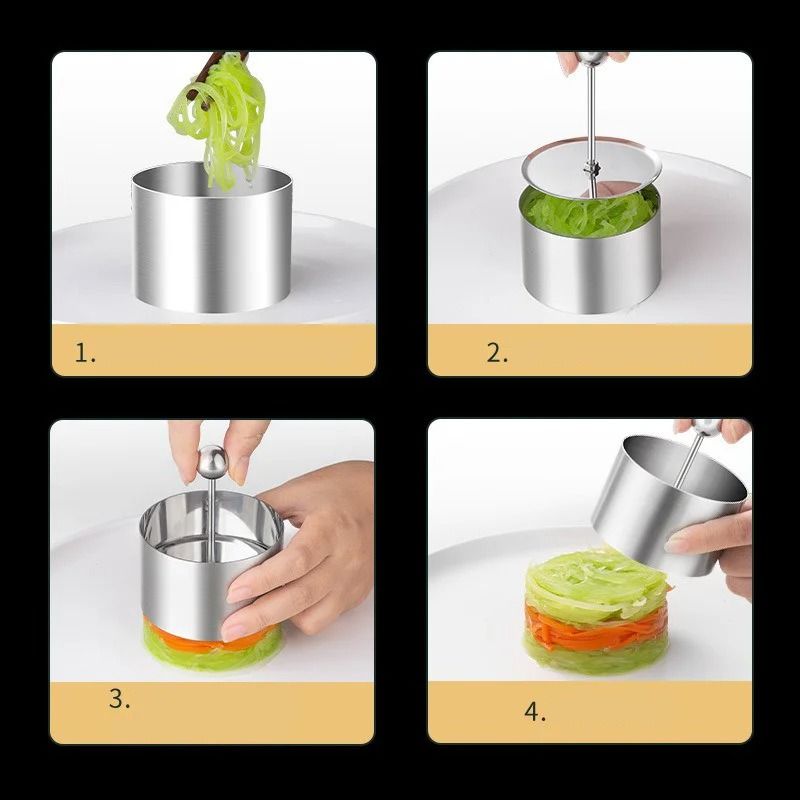 1.

2.

3.

4.