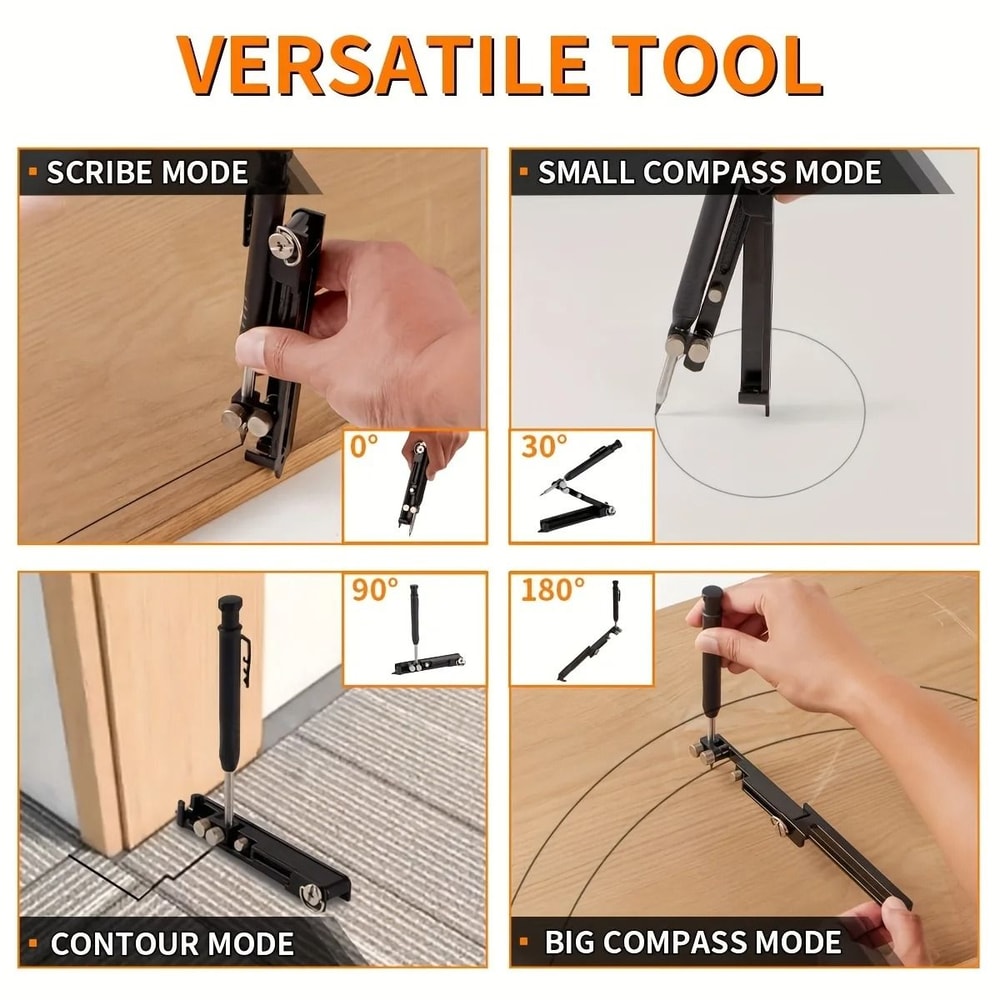 VERSATILE TOOL

SCRIBE MODE

0°

SMALL COMPASS MODE

30°

90°

CONTOUR MODE

180°

BIG COMPASS MODE