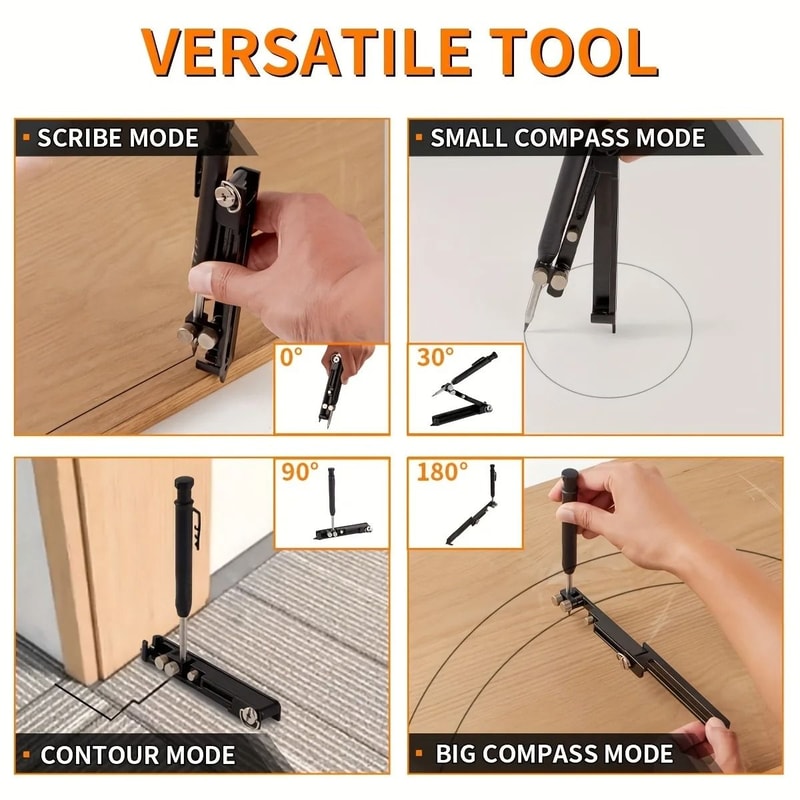 VERSATILE TOOL

SCRIBE MODE

0°

SMALL COMPASS MODE

30°

90°

CONTOUR MODE

180°

BIG COMPASS MODE