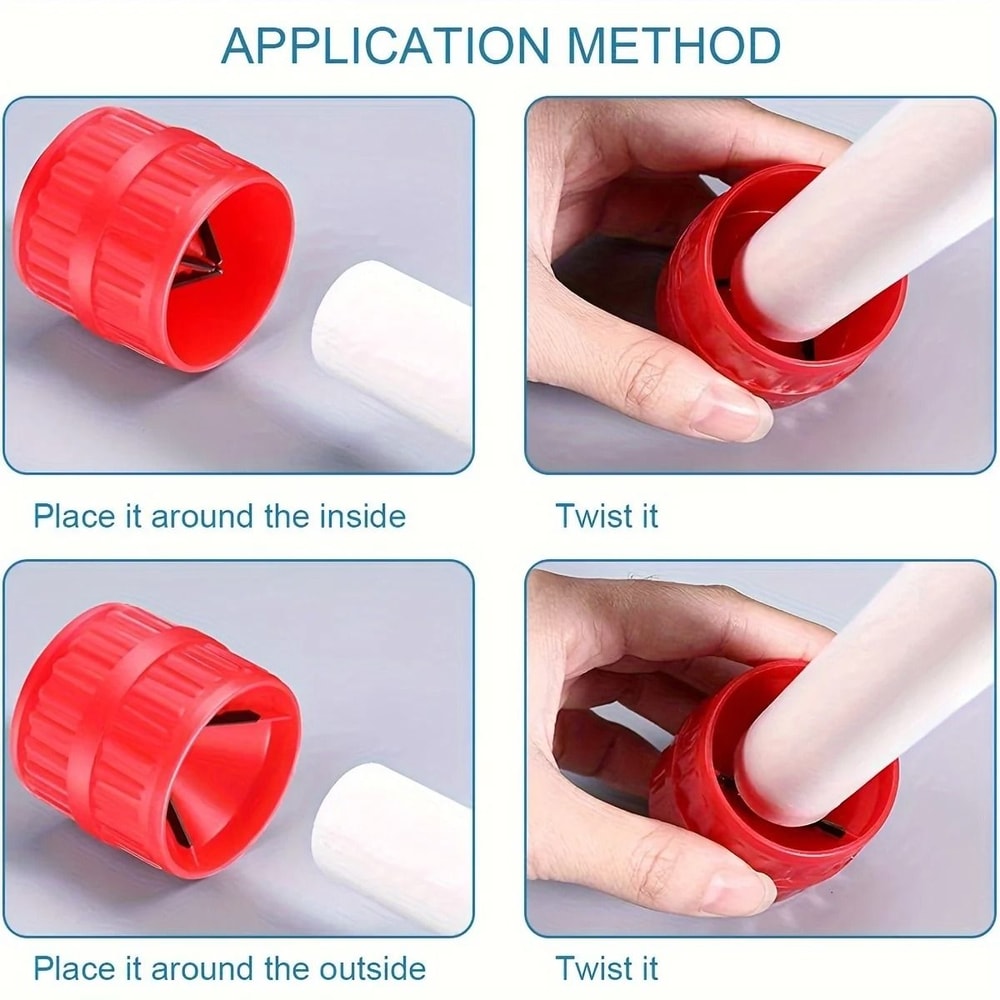 APPLICATION METHOD

Place it around the inside

Twist it

Place it around the outside

Twist it