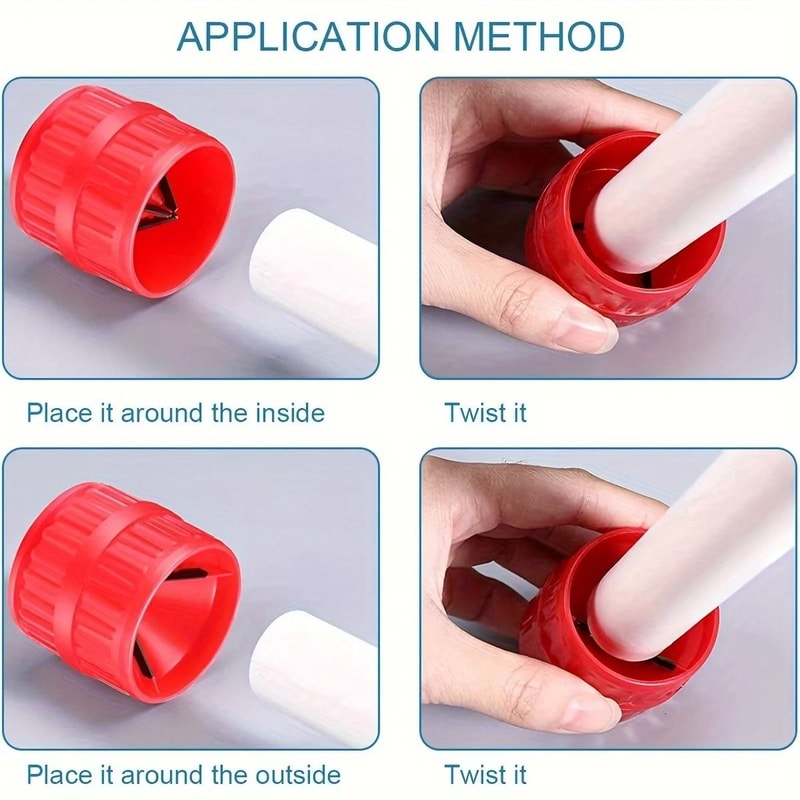 APPLICATION METHOD

Place it around the inside

Twist it

Place it around the outside

Twist it