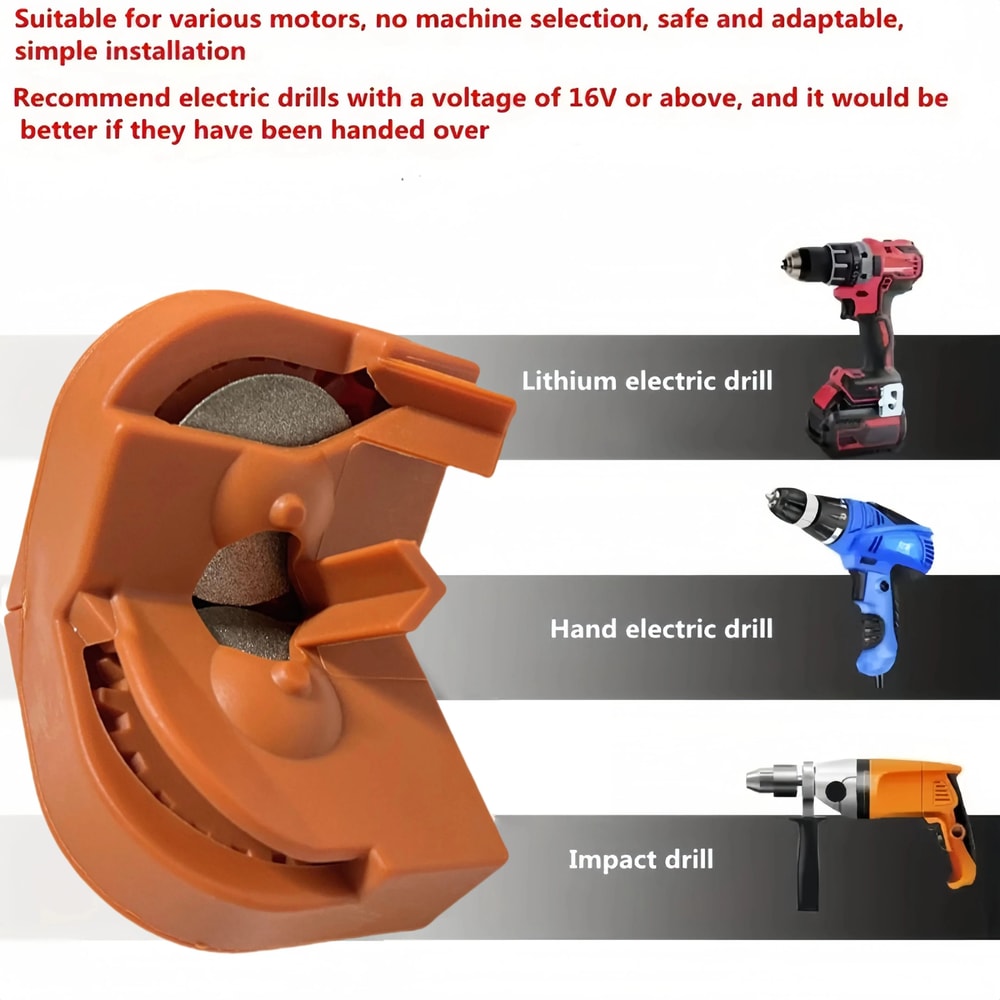 Suitable for various motors, no machine selection, safe and adaptable, simple installation

Recommend electric drills with a voltage of 16V or above, and it would be better if they have been handed over

Lithium electric drill

Hand electric drill

Impact drill