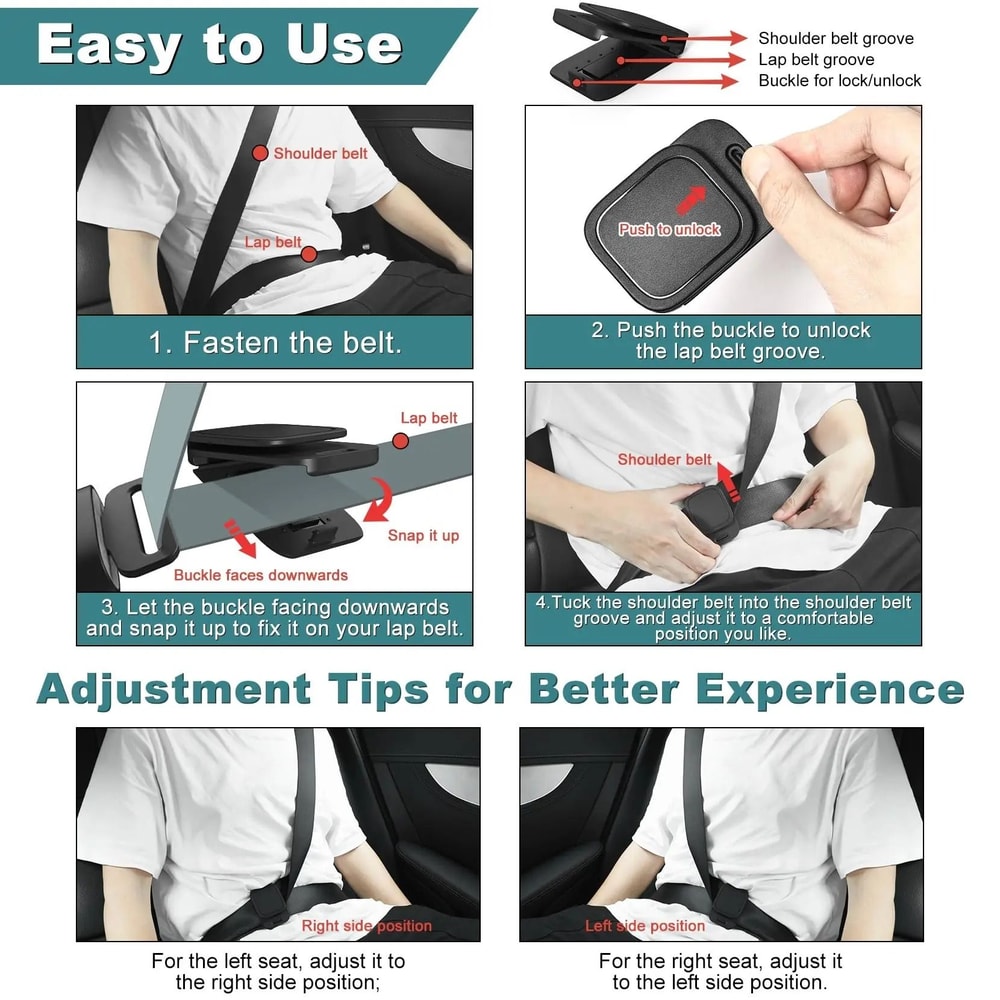 Easy to Use

Shoulder belt groove
Lap belt groove
Buckle for lock/unlock

Shoulder belt
Lap belt
1. Fasten the belt.

Push to unlock
2. Push the buckle to unlock the lap belt groove.

Lap belt
Snap it up
Buckle faces downwards
3. Let the buckle facing downwards and snap it up to fix it on your lap belt.

Shoulder belt
4.Tuck the shoulder belt into the shoulder belt groove and adjust it to a comfortable position you like.

Adjustment Tips for Better Experience

Right side position
For the left seat, adjust it to the right side position;

Left side position
For the right seat, adjust it to the left side position.