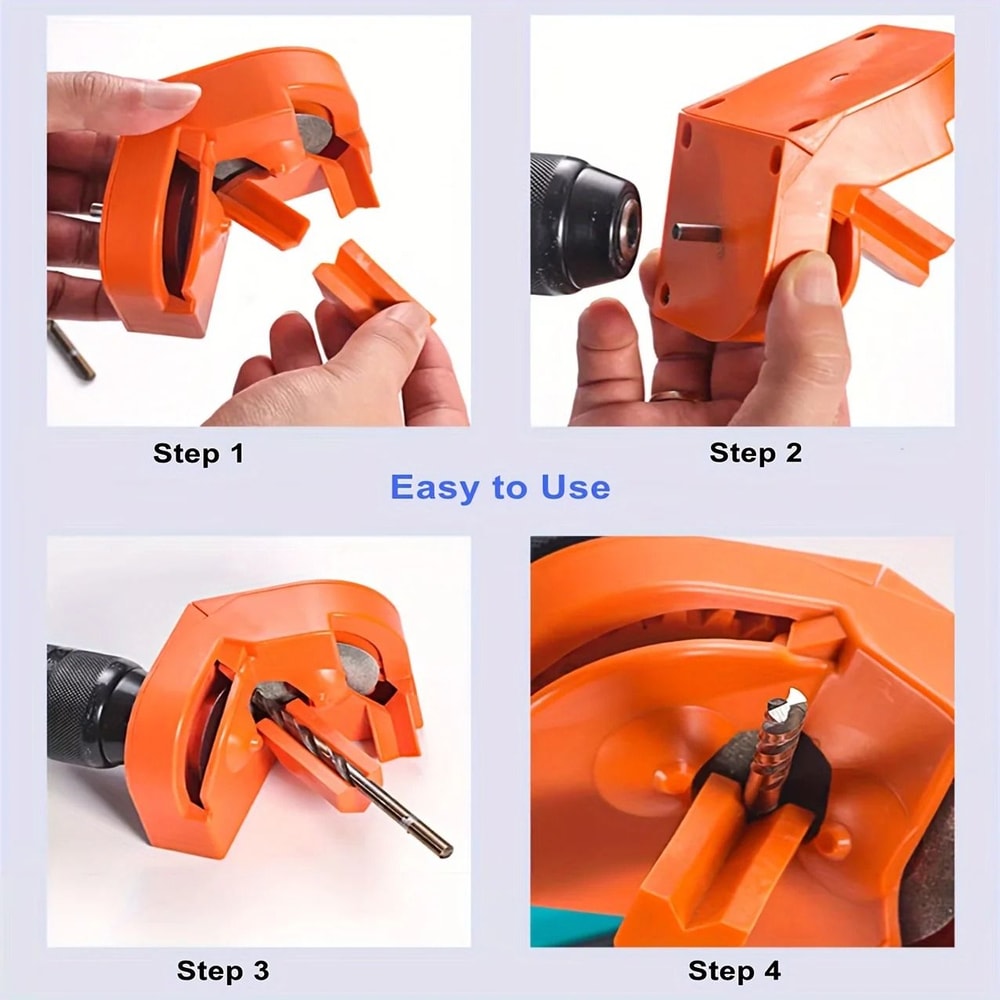 Step 1

Step 2

Easy to Use

Step 3

Step 4