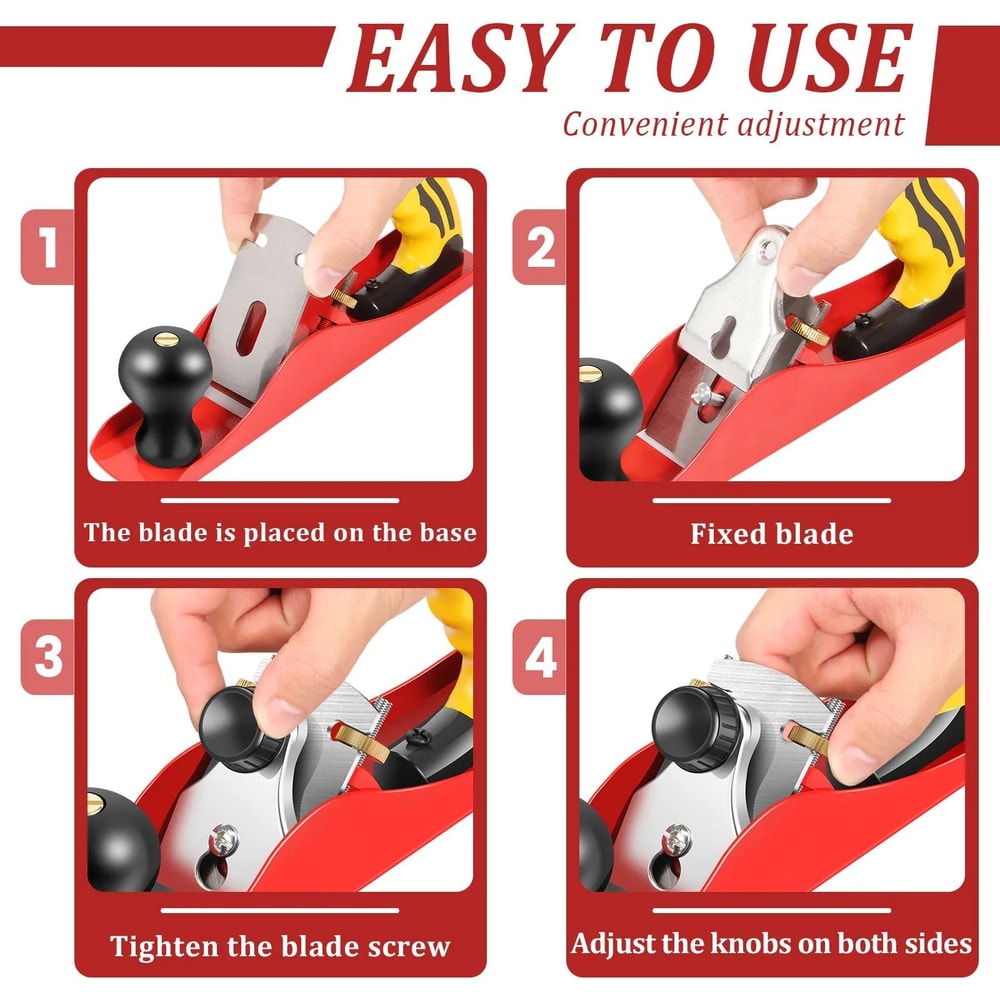 EASY TO USE
Convenient adjustment

1
The blade is placed on the base

2
Fixed blade

3
Tighten the blade screw

4
Adjust the knobs on both sides