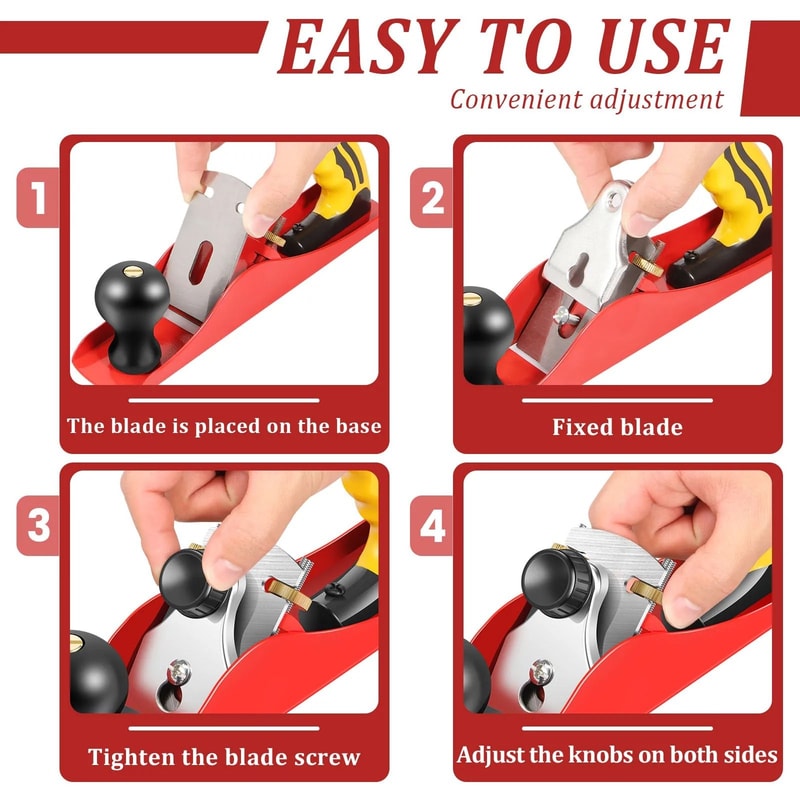 EASY TO USE
Convenient adjustment

1
The blade is placed on the base

2
Fixed blade

3
Tighten the blade screw

4
Adjust the knobs on both sides