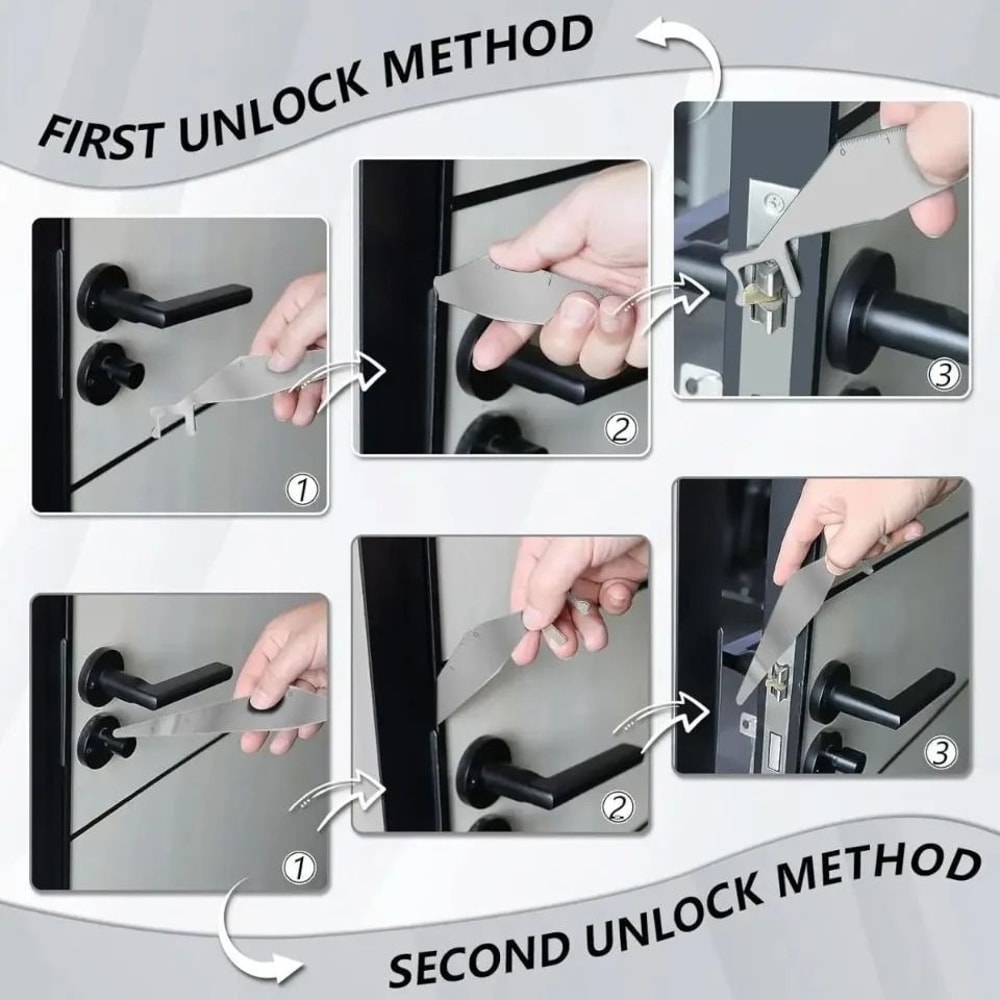 FIRST UNLOCK METHOD

1

2

3

1

2

3

SECOND UNLOCK METHOD