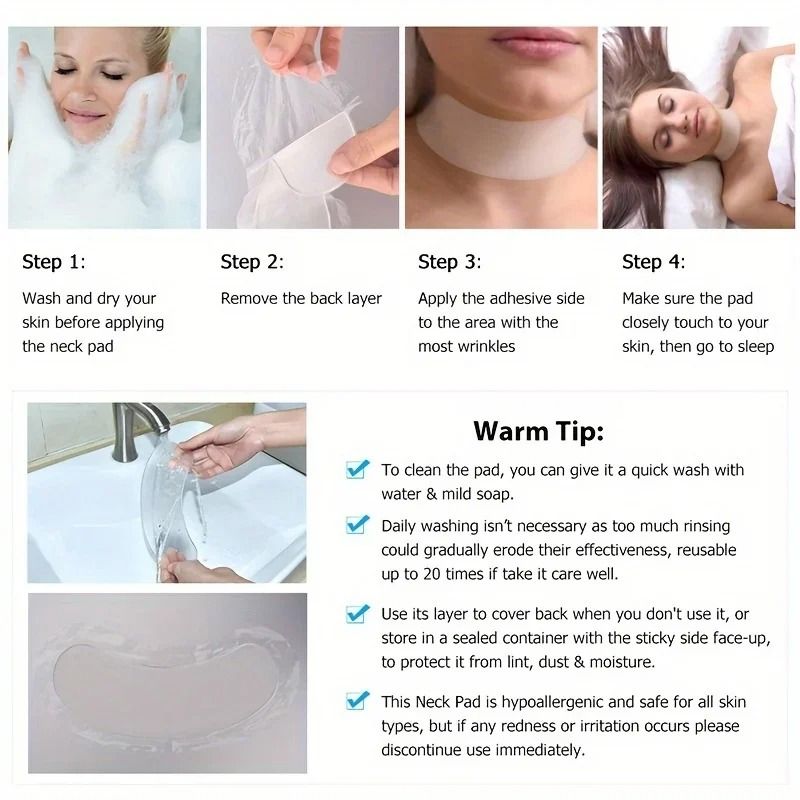 Step 1:

Wash and dry your skin before applying the neck pad

Step 2:

Remove the back layer

Step 3:

Apply the adhesive side to the area with the most wrinkles

Step 4:

Make sure the pad closely touch to your skin, then go to sleep

Warm Tip:

To clean the pad, you can give it a quick wash with water & mild soap.

Daily washing isn't necessary as too much rinsing could gradually erode their effectiveness, reusable up to 20 times if take it care well.

Use its layer to cover back when you don't use it, or store in a sealed container with the sticky side face-up, to protect it from lint, dust & moisture.

This Neck Pad is hypoallergenic and safe for all skin types, but if any redness or irritation occurs please discontinue use immediately.