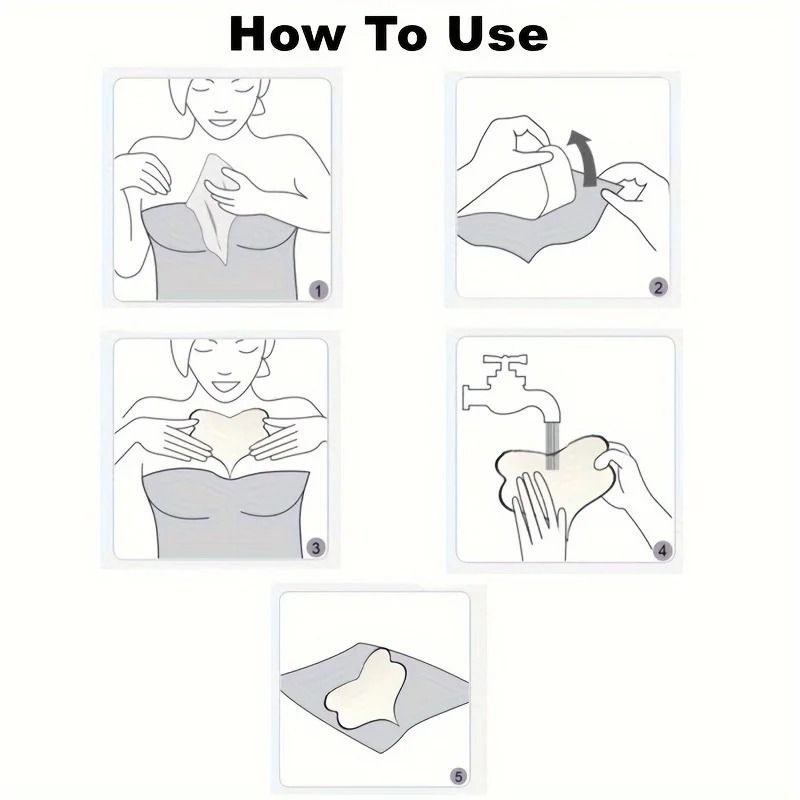 How To Use

1

2

3

4

5