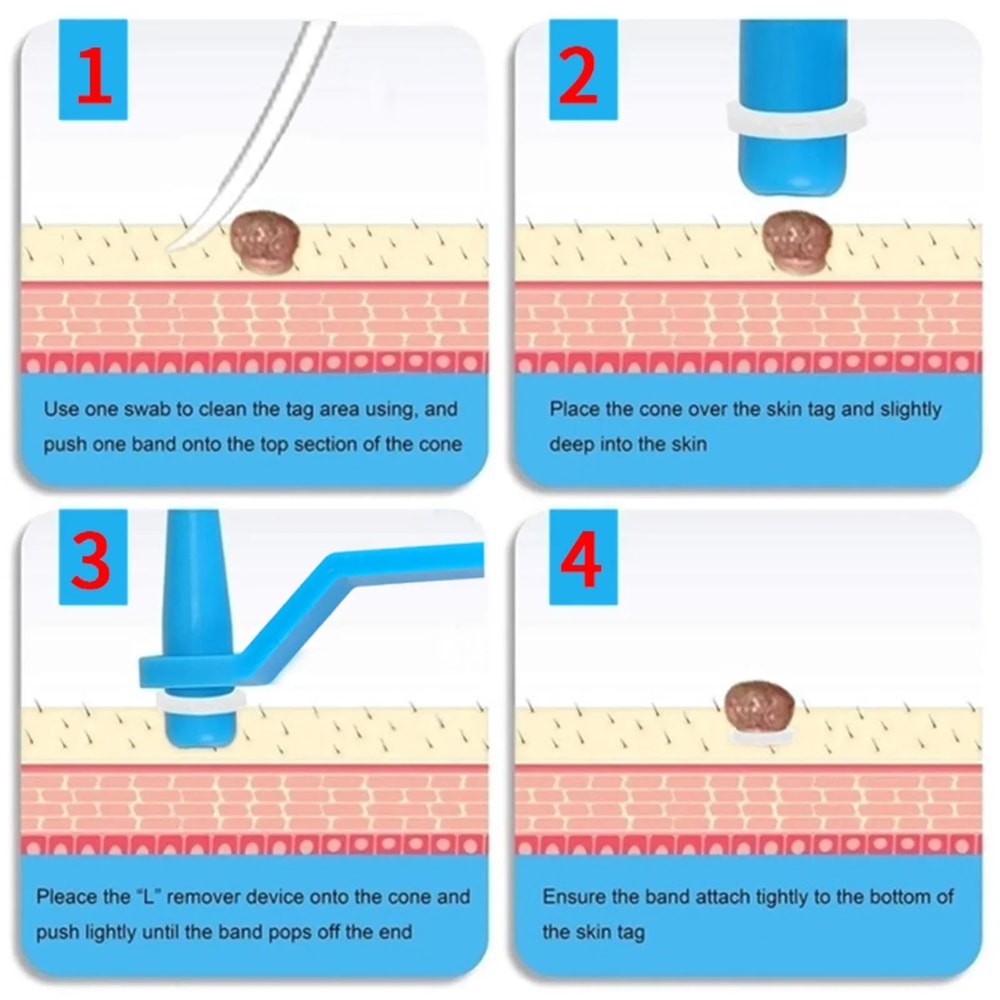 1

Use one swab to clean the tag area using, and push one band onto the top section of the cone

2

Place the cone over the skin tag and slightly deep into the skin

3

Pleace the "L" remover device onto the cone and push lightly until the band pops off the end

4

Ensure the band attach tightly to the bottom of the skin tag