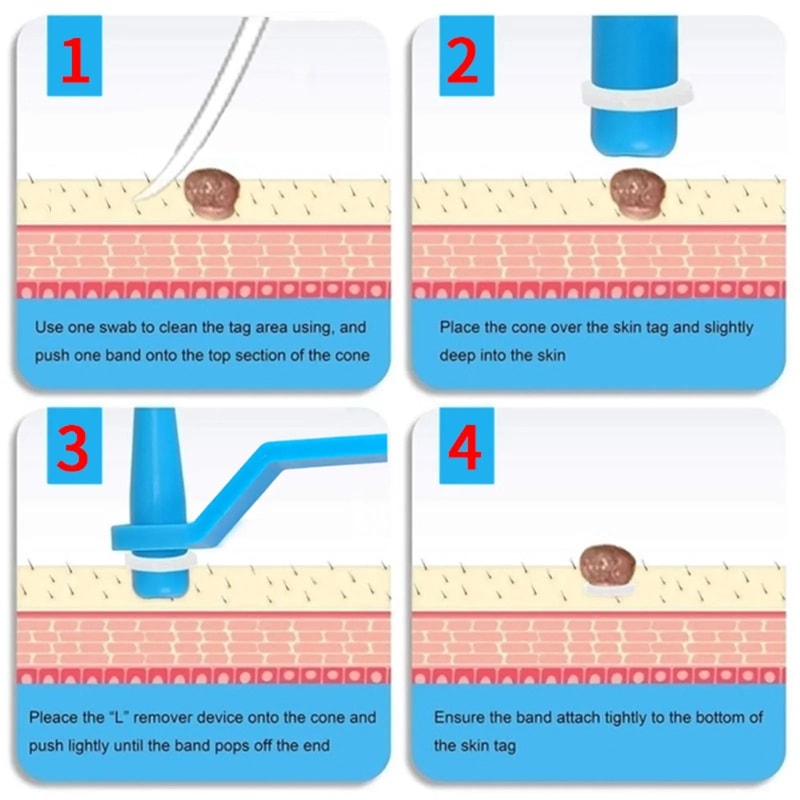 1

Use one swab to clean the tag area using, and push one band onto the top section of the cone

2

Place the cone over the skin tag and slightly deep into the skin

3

Pleace the "L" remover device onto the cone and push lightly until the band pops off the end

4

Ensure the band attach tightly to the bottom of the skin tag