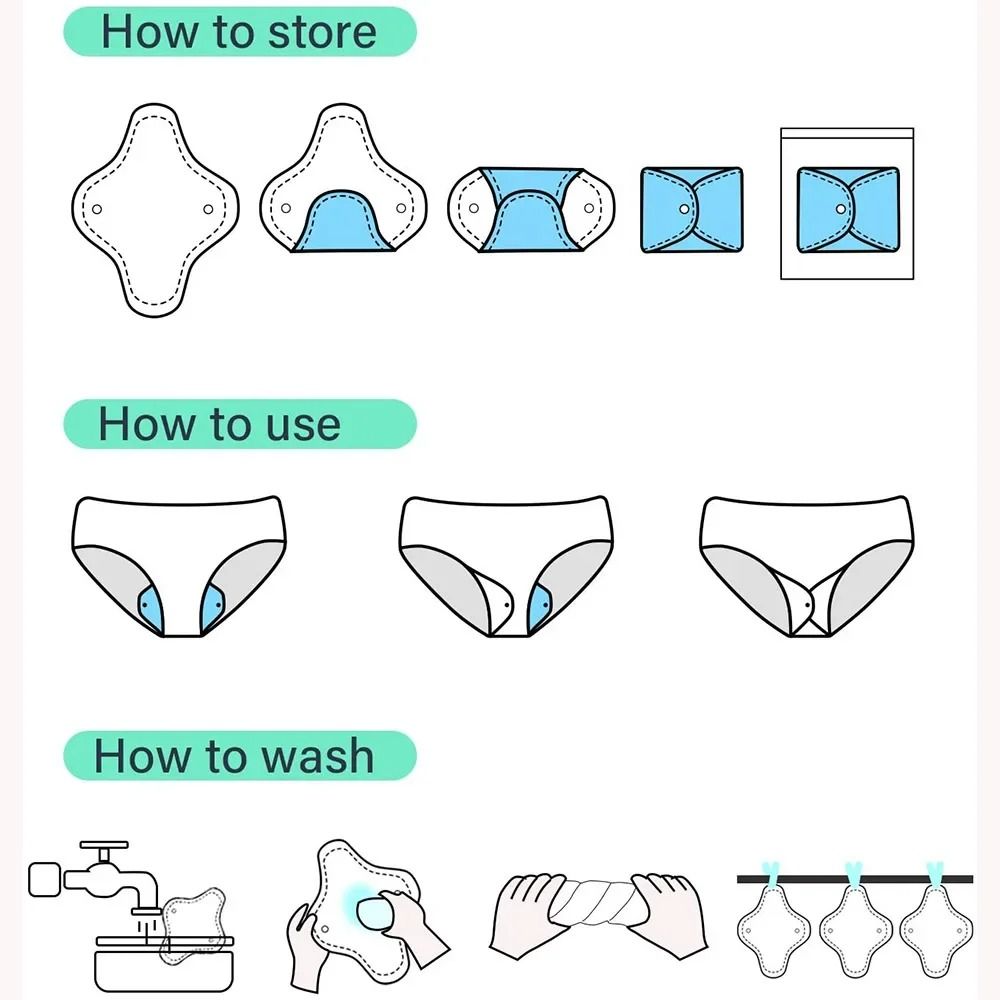 How to store

How to use

How to wash