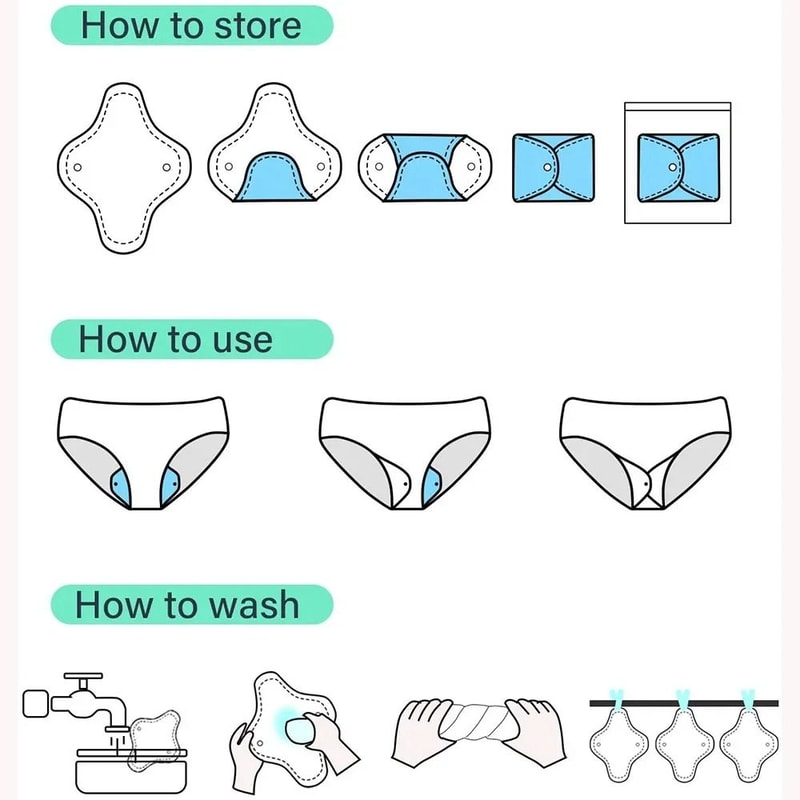 How to store

How to use

How to wash