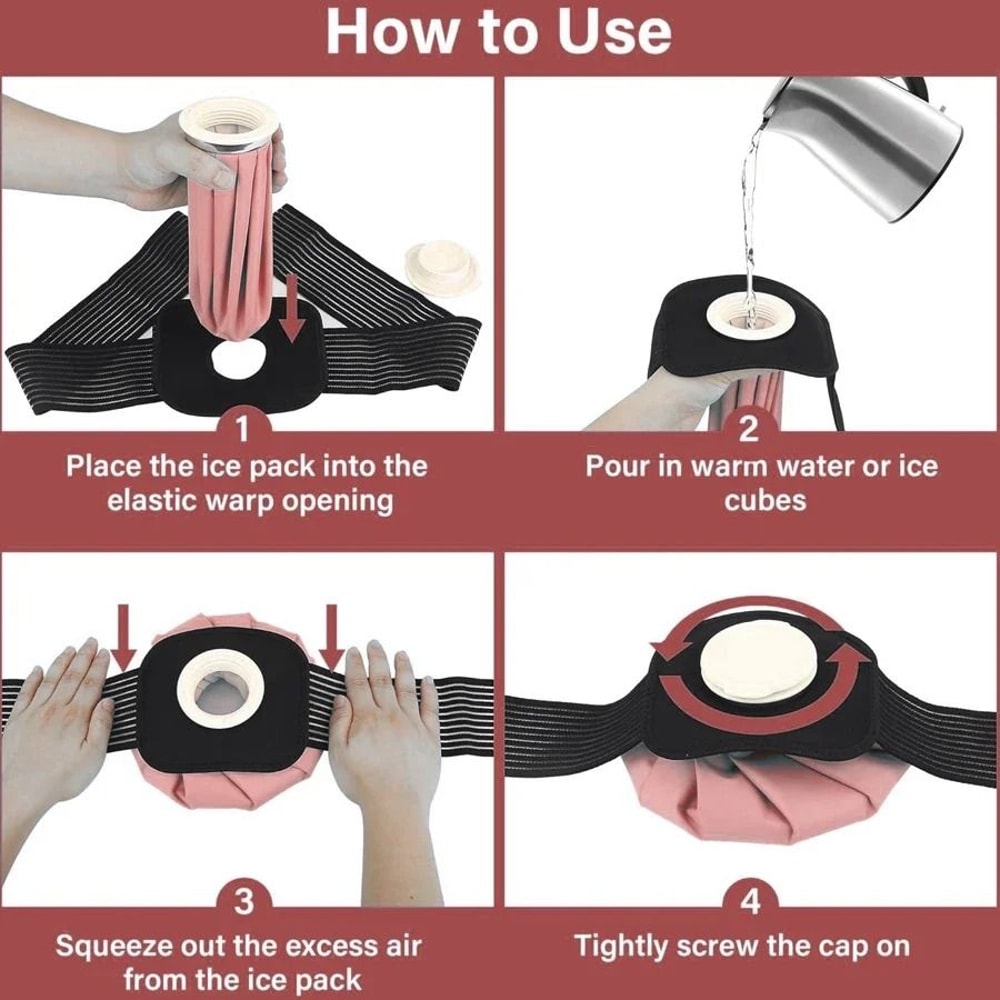 How to Use

1
Place the ice pack into the elastic warp opening

2
Pour in warm water or ice cubes

3
Squeeze out the excess air from the ice pack

4
Tightly screw the cap on