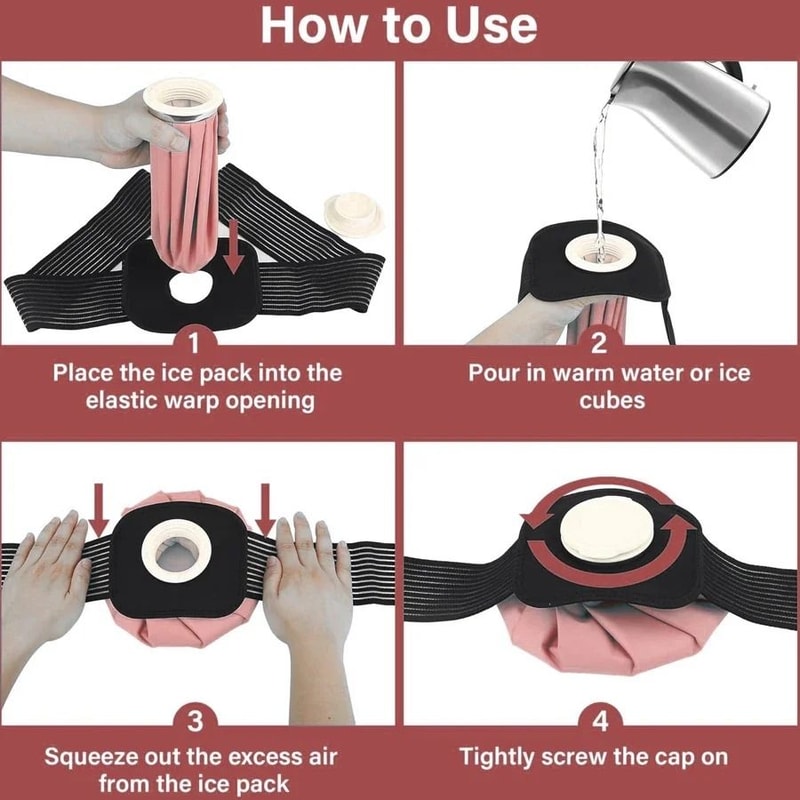 How to Use

1
Place the ice pack into the elastic warp opening

2
Pour in warm water or ice cubes

3
Squeeze out the excess air from the ice pack

4
Tightly screw the cap on