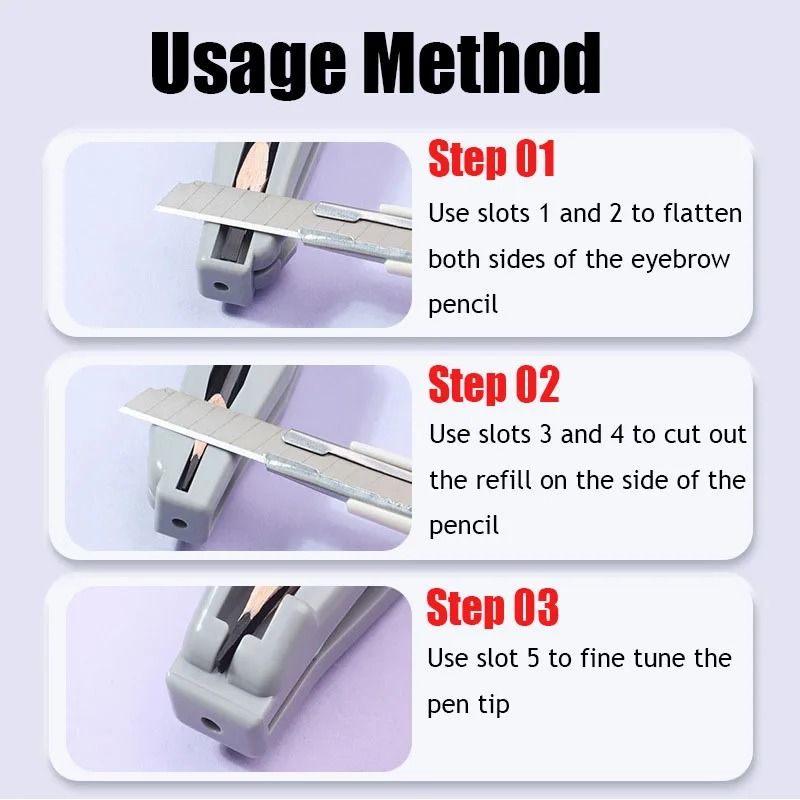 Usage Method

Step 01
Use slots 1 and 2 to flatten both sides of the eyebrow pencil

Step 02
Use slots 3 and 4 to cut out the refill on the side of the pencil

Step 03
Use slot 5 to fine tune the pen tip