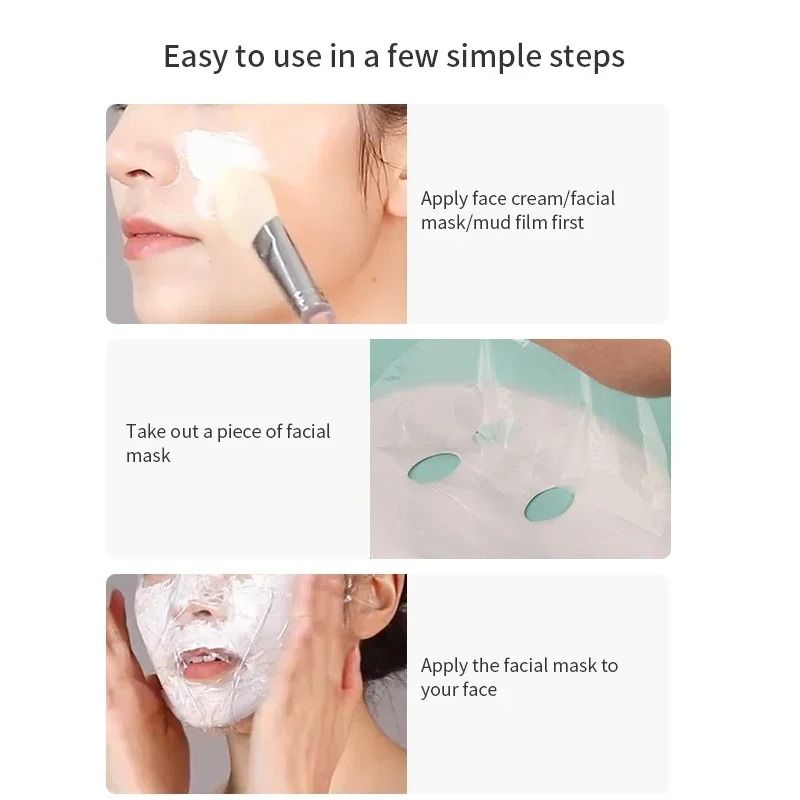 Easy to use in a few simple steps

Apply face cream/facial mask/mud film first

Take out a piece of facial mask

Apply the facial mask to your face