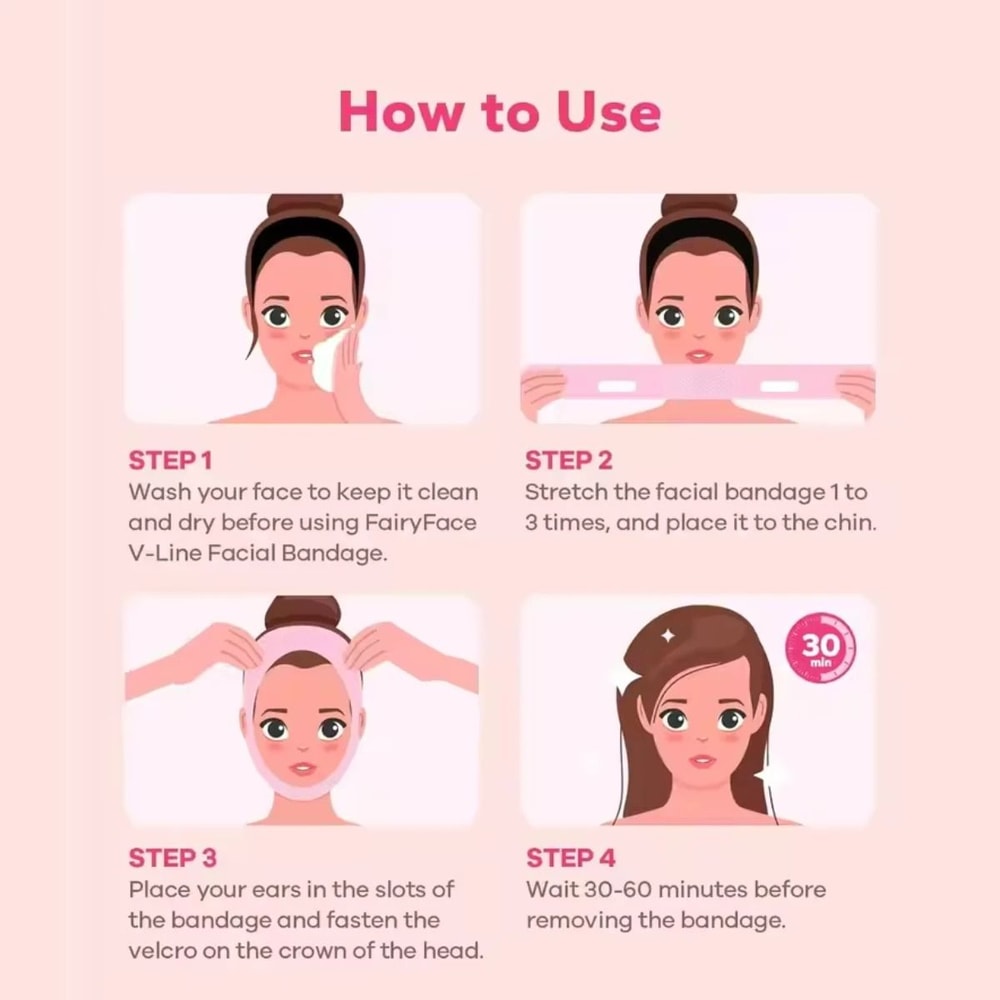 How to Use

STEP 1
Wash your face to keep it clean and dry before using FairyFace V-Line Facial Bandage.

STEP 2
Stretch the facial bandage 1 to 3 times, and place it to the chin.

STEP 3
Place your ears in the slots of the bandage and fasten the velcro on the crown of the head.

30 min

STEP 4
Wait 30-60 minutes before removing the bandage.