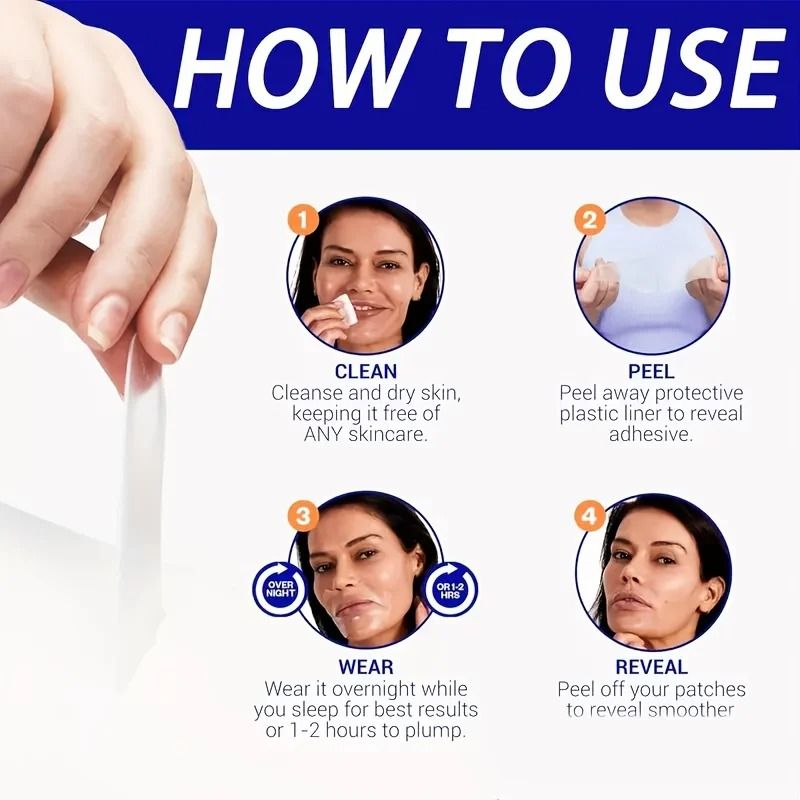 HOW TO USE

1
CLEAN
Cleanse and dry skin, keeping it free of ANY skincare.

2
PEEL
Peel away protective plastic liner to reveal adhesive.

3
OVER NIGHT
OR 1-2 HRS
WEAR
Wear it overnight while you sleep for best results or 1-2 hours to plump.

4
REVEAL
Peel off your patches to reveal smoother