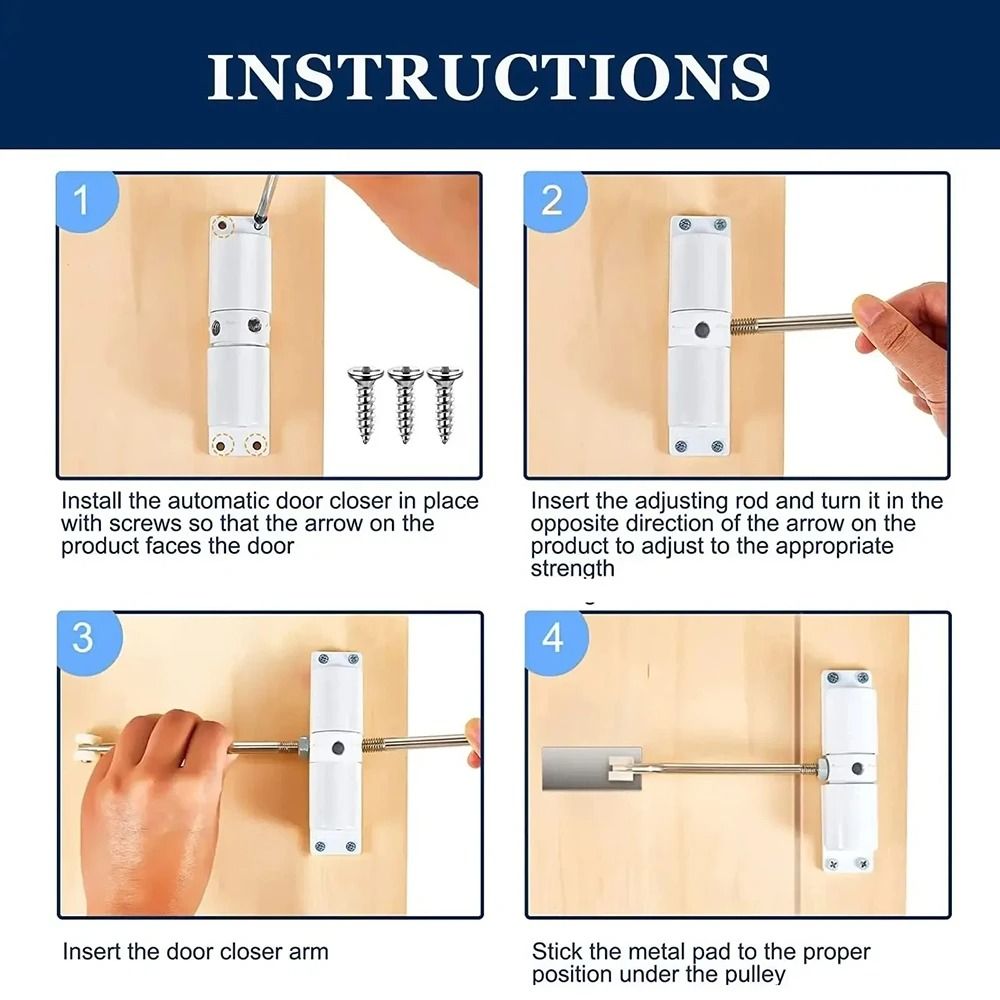 INSTRUCTIONS

1

Install the automatic door closer in place with screws so that the arrow on the product faces the door

2

Insert the adjusting rod and turn it in the opposite direction of the arrow on the product to adjust to the appropriate strength

3

Insert the door closer arm

4

Stick the metal pad to the proper position under the pulley