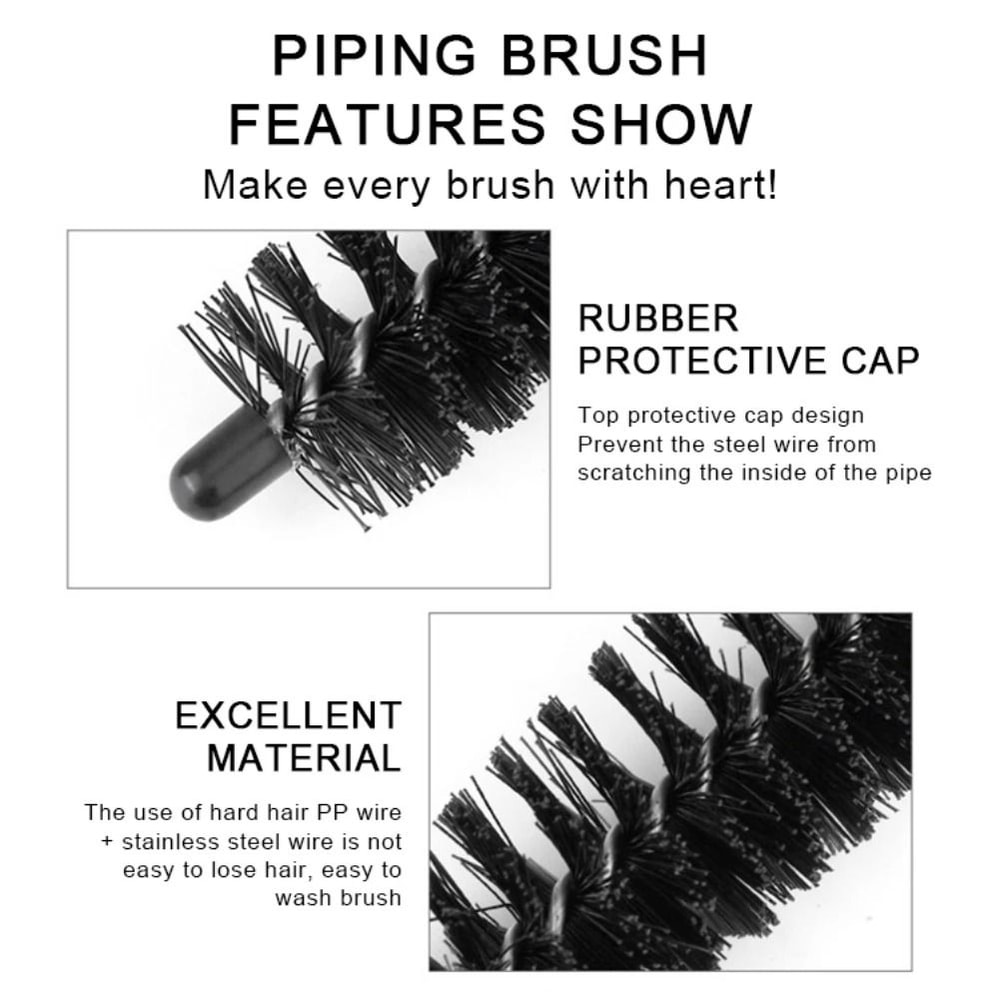 PIPING BRUSH FEATURES SHOW

Make every brush with heart!

RUBBER PROTECTIVE CAP

Top protective cap design
Prevent the steel wire from scratching the inside of the pipe

EXCELLENT MATERIAL

The use of hard hair PP wire + stainless steel wire is not easy to lose hair, easy to wash brush