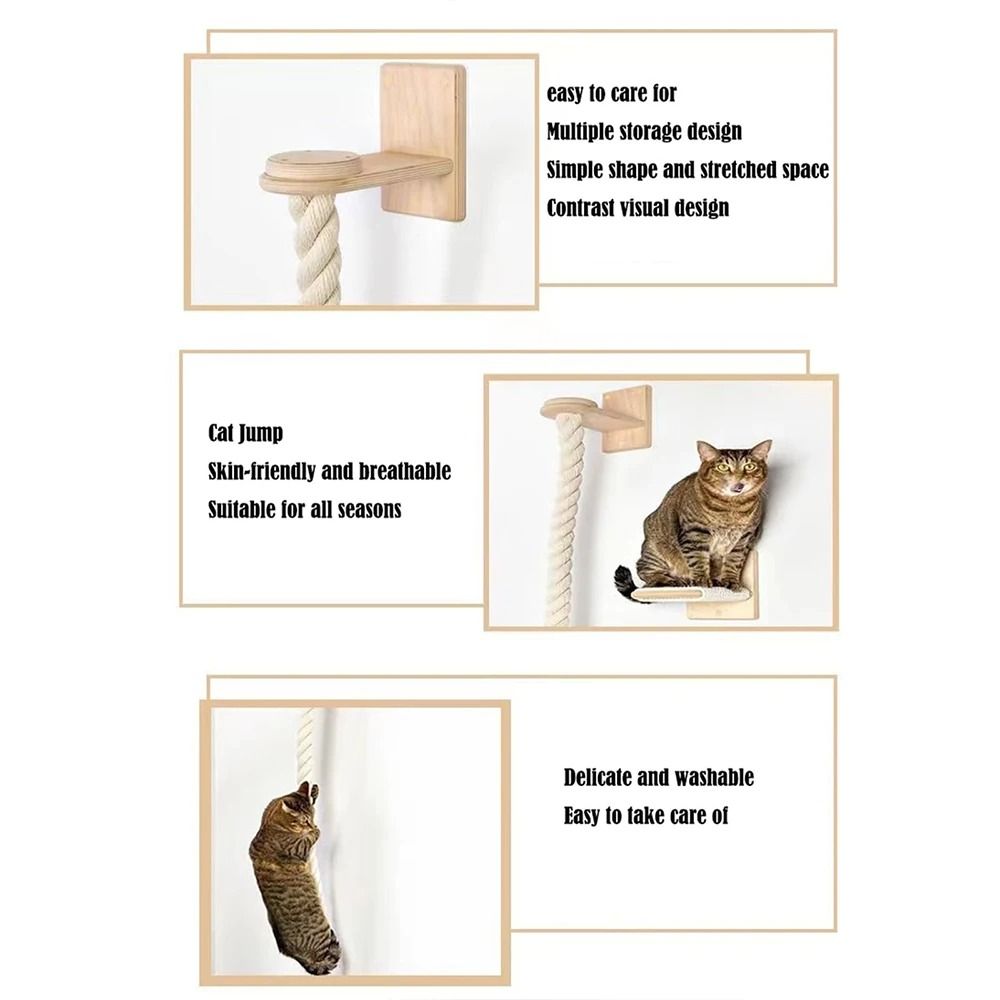 easy to care for
Multiple storage design
Simple shape and stretched space
Contrast visual design

Cat Jump
Skin-friendly and breathable
Suitable for all seasons

Delicate and washable
Easy to take care of