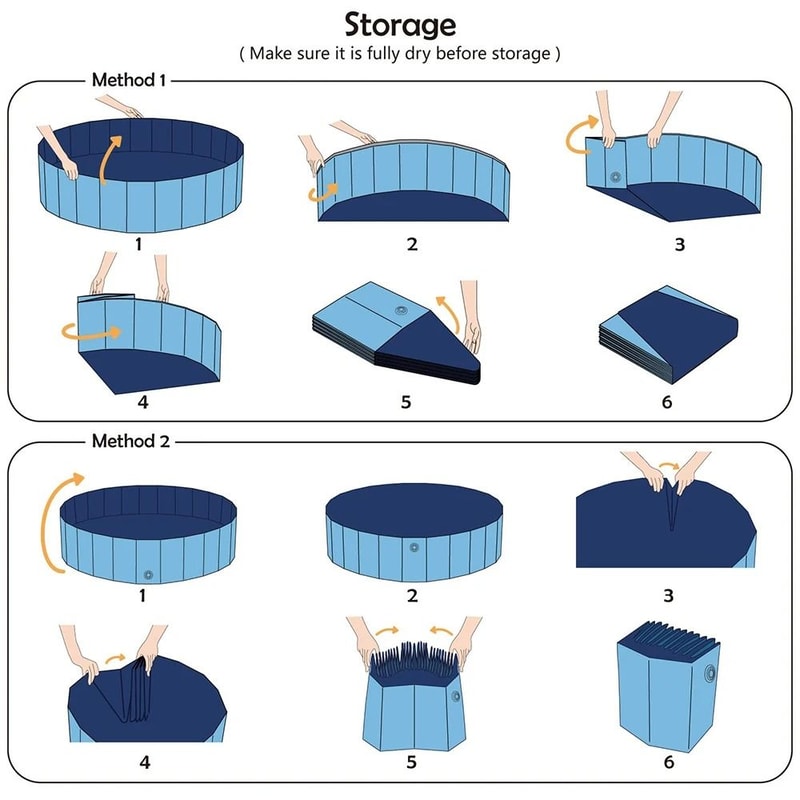 Storage
( Make sure it is fully dry before storage )

Method 1

1

2

3

4

5

6

Method 2

1

2

3

4

5

6