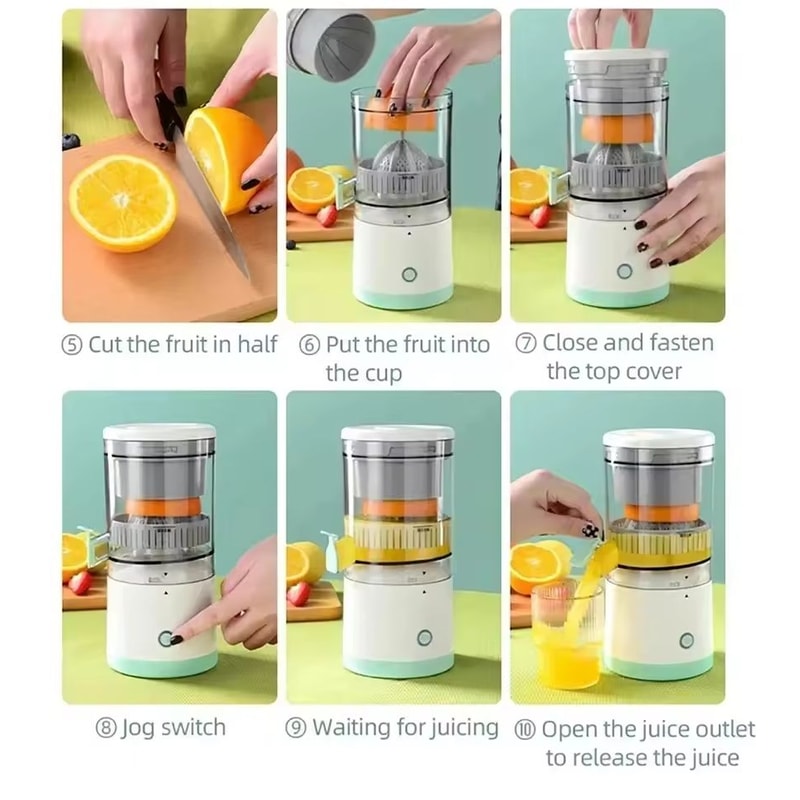 ⑤ Cut the fruit in half

⑥ Put the fruit into the cup

⑦ Close and fasten the top cover

⑧ Jog switch

⑨ Waiting for juicing

⑩ Open the juice outlet to release the juice