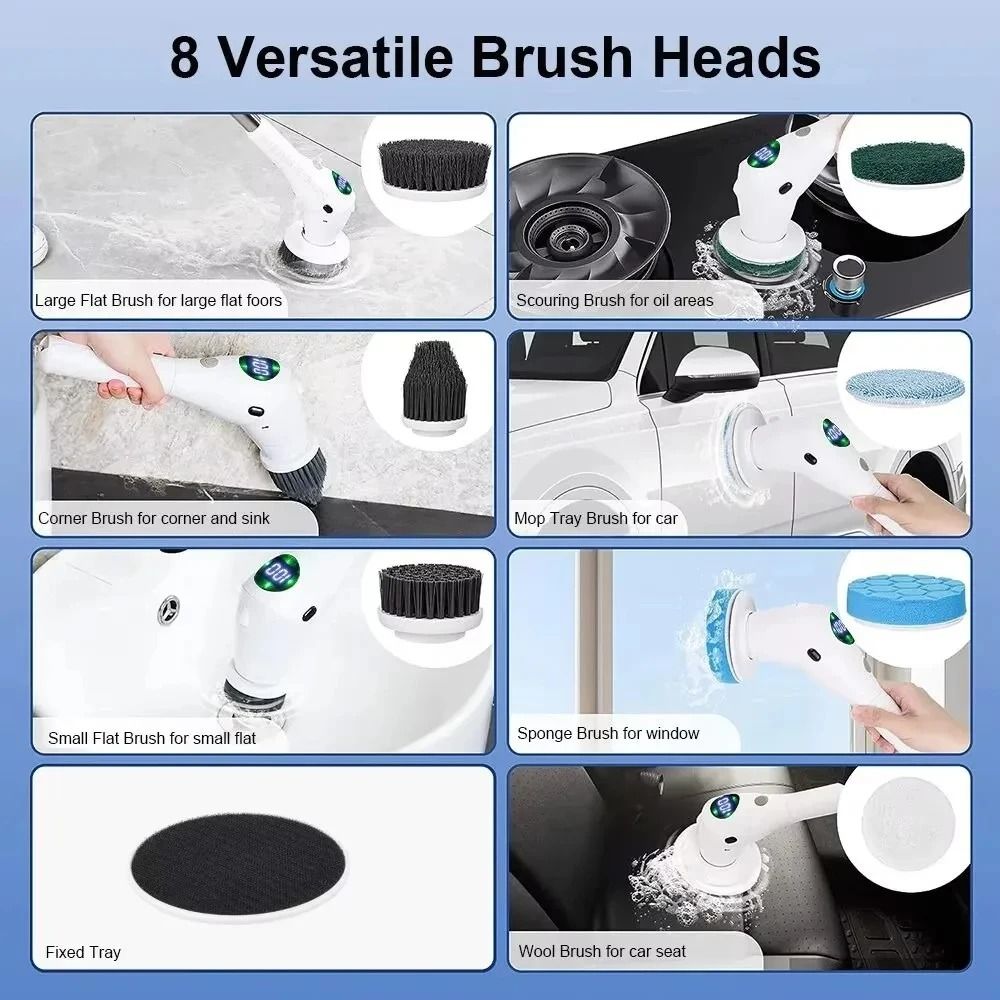 8 Versatile Brush Heads

Large Flat Brush for large flat foors

Scouring Brush for oil areas

Corner Brush for corner and sink

Mop Tray Brush for car

Small Flat Brush for small flat

Sponge Brush for window

Fixed Tray

Wool Brush for car seat